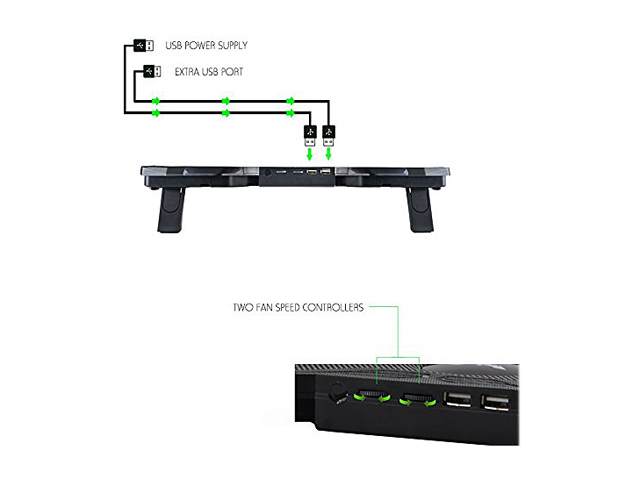 USB POWER SUPPLY

EXTRA USB PORT

TWO FAN SPEED CONTROLLERS