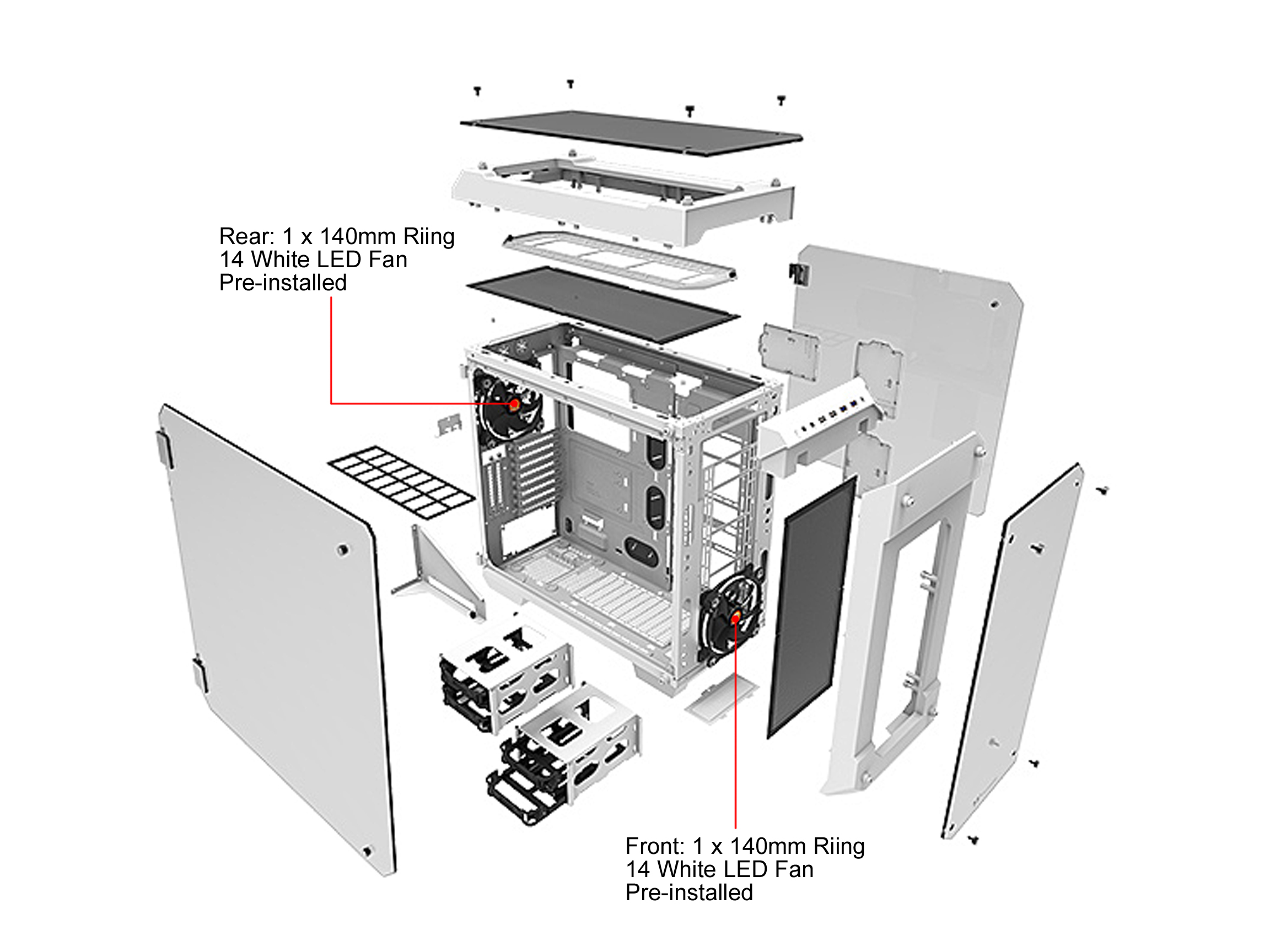 Rear: 1 x 140mm Riing 14 White LED Fan Pre-installed

Front: 1 x 140mm Riing 14 White LED Fan Pre-installed