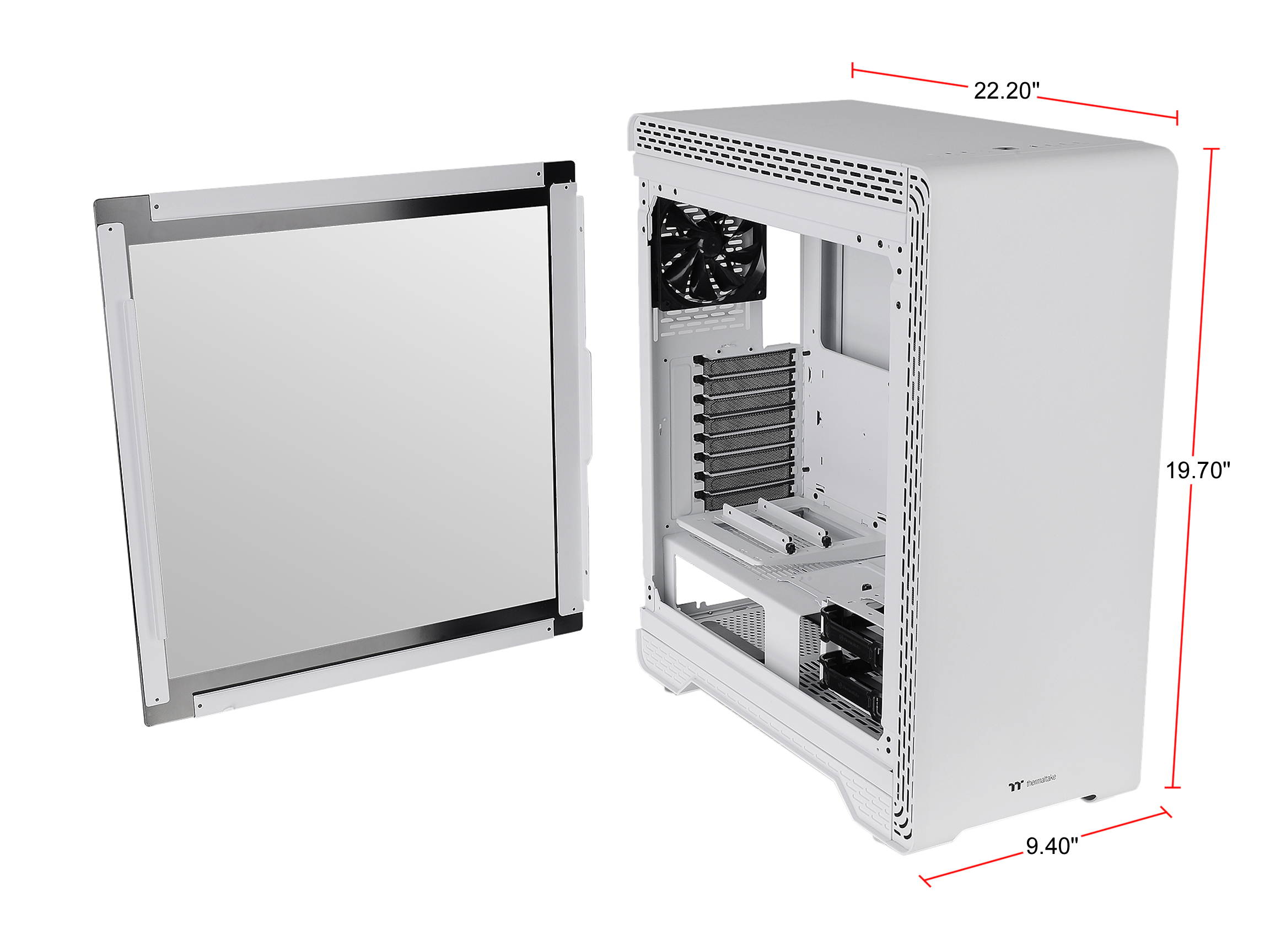 22.20"

19.70"

thermaltake

9.40"