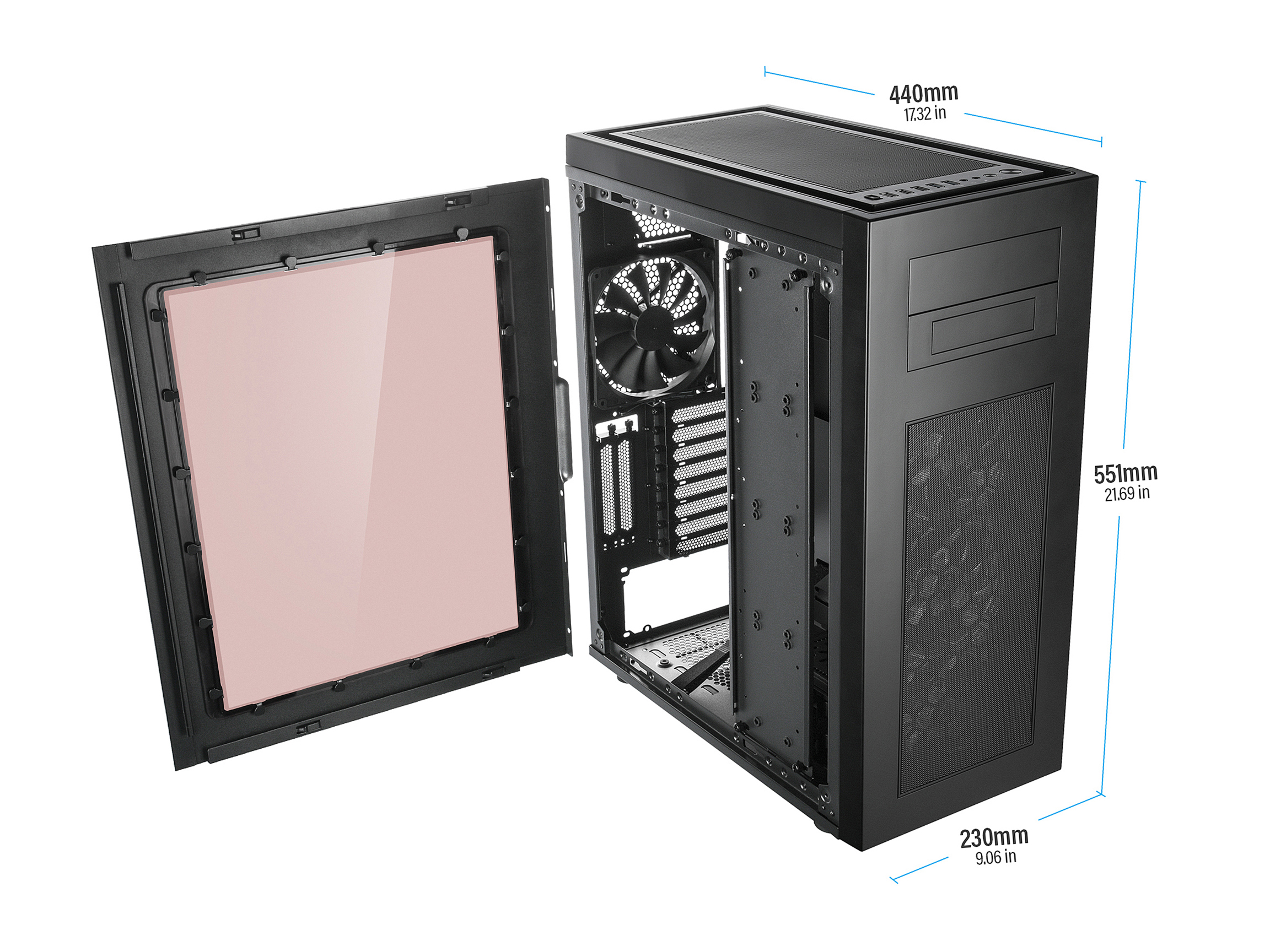 440mm
17.32 in

551mm
21.69 in

230mm
9.06 in