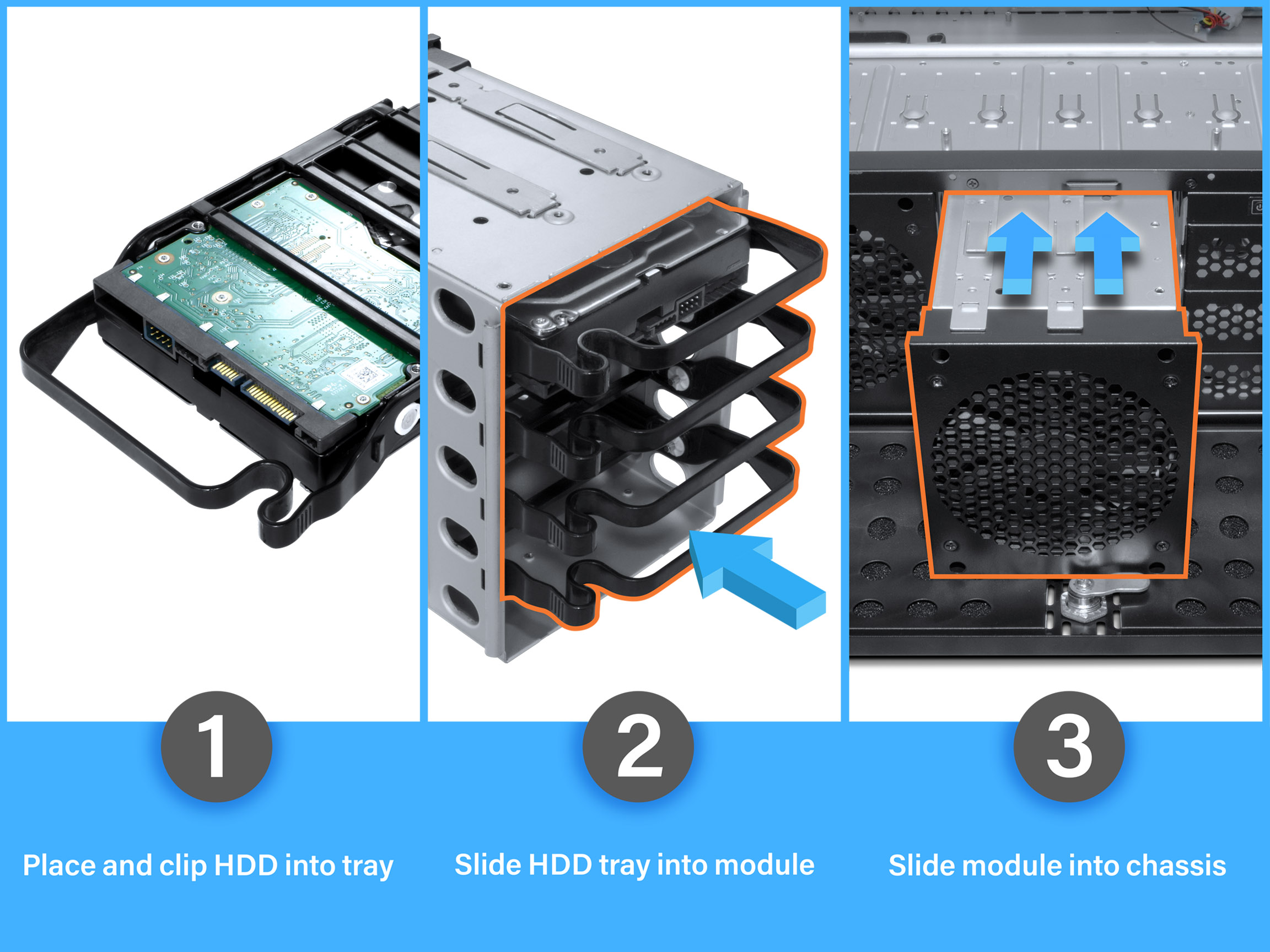 1

Place and clip HDD into tray

2

Slide HDD tray into module

3

Slide module into chassis