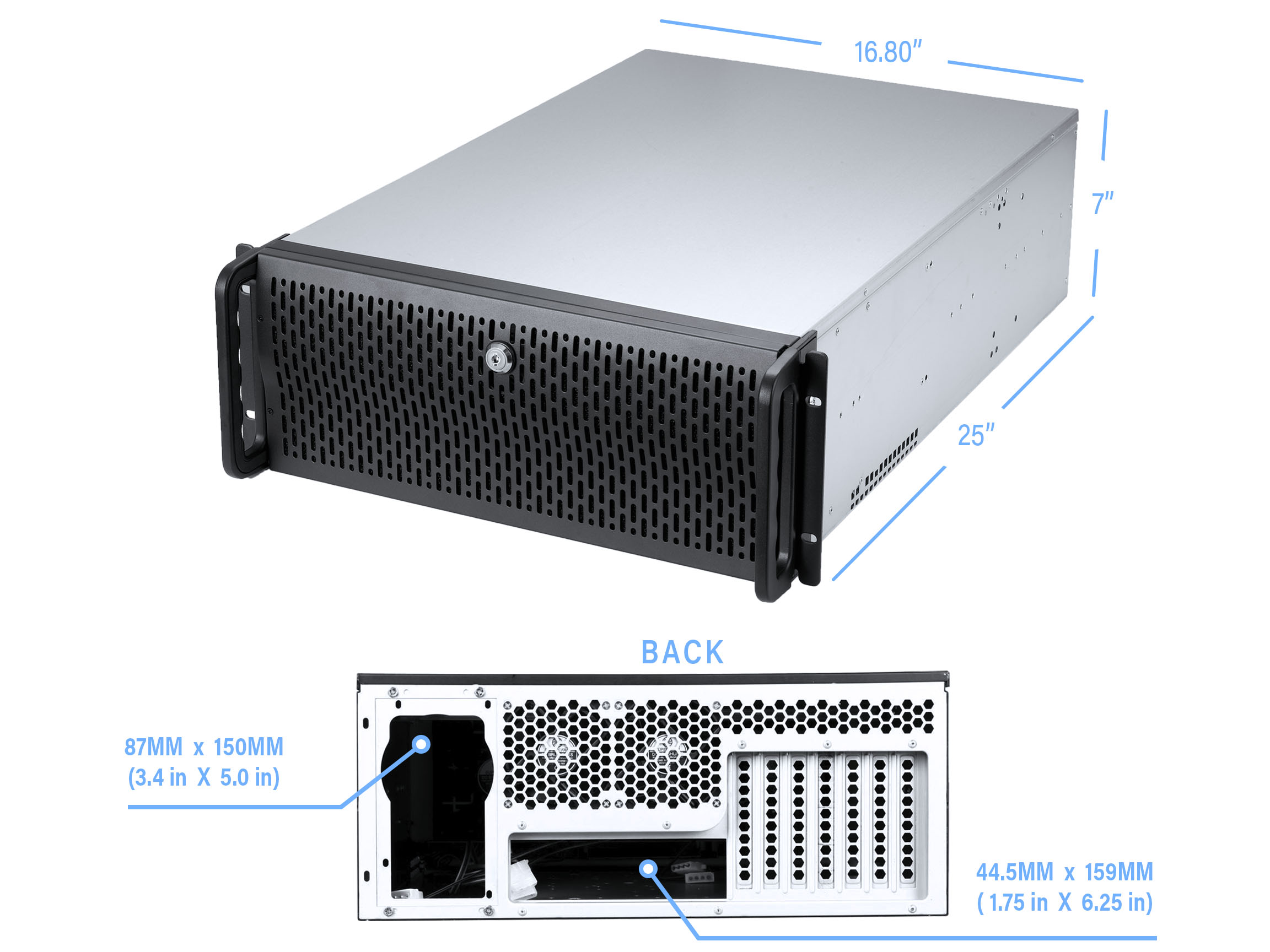 16.80"

7"

25"

BACK

87MM x 150MM
(3.4 in X 5.0 in)

44.5MM x 159MM
( 1.75 in X 6.25 in)