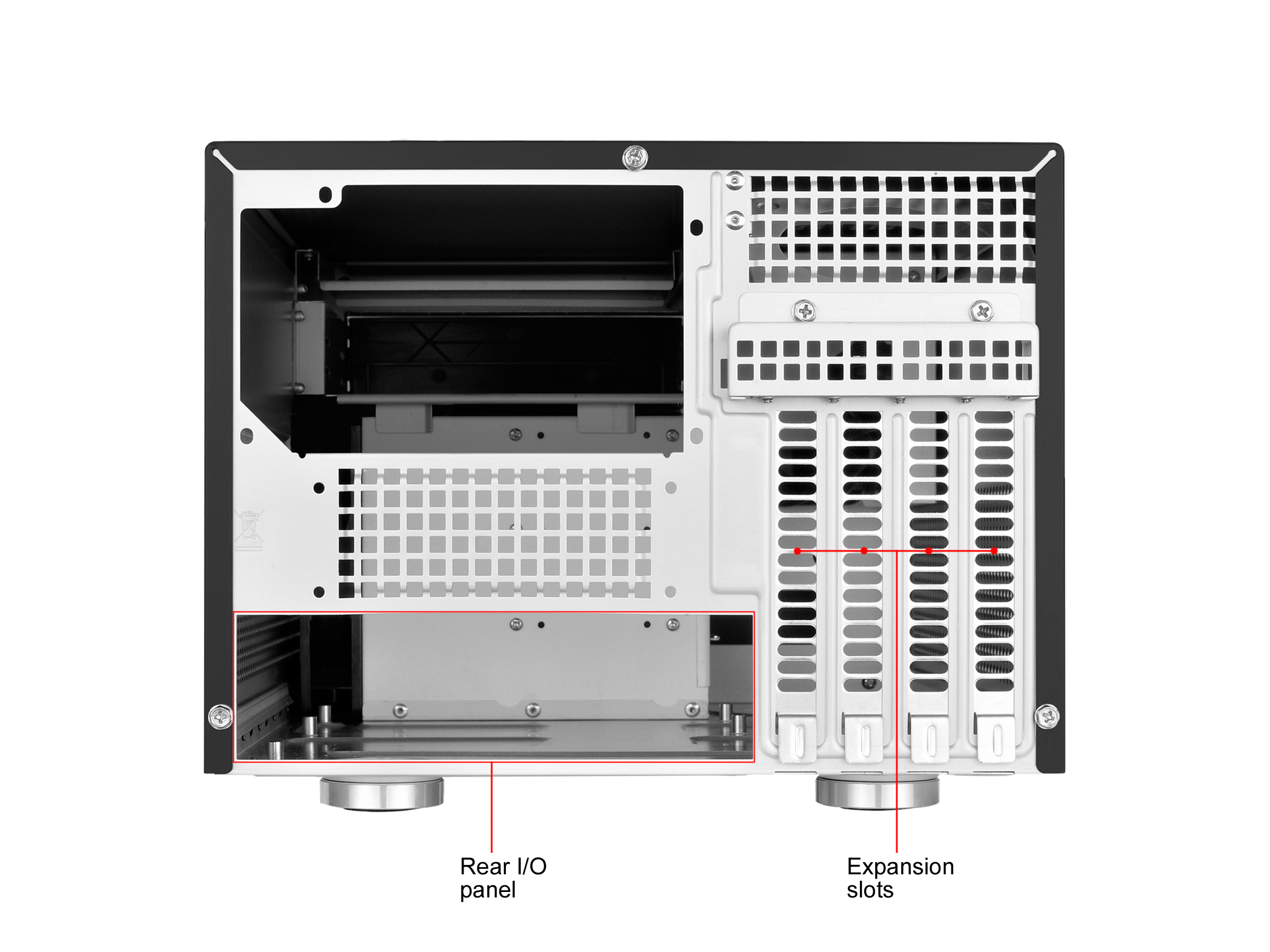 Rear I/O panel

Expansion slots