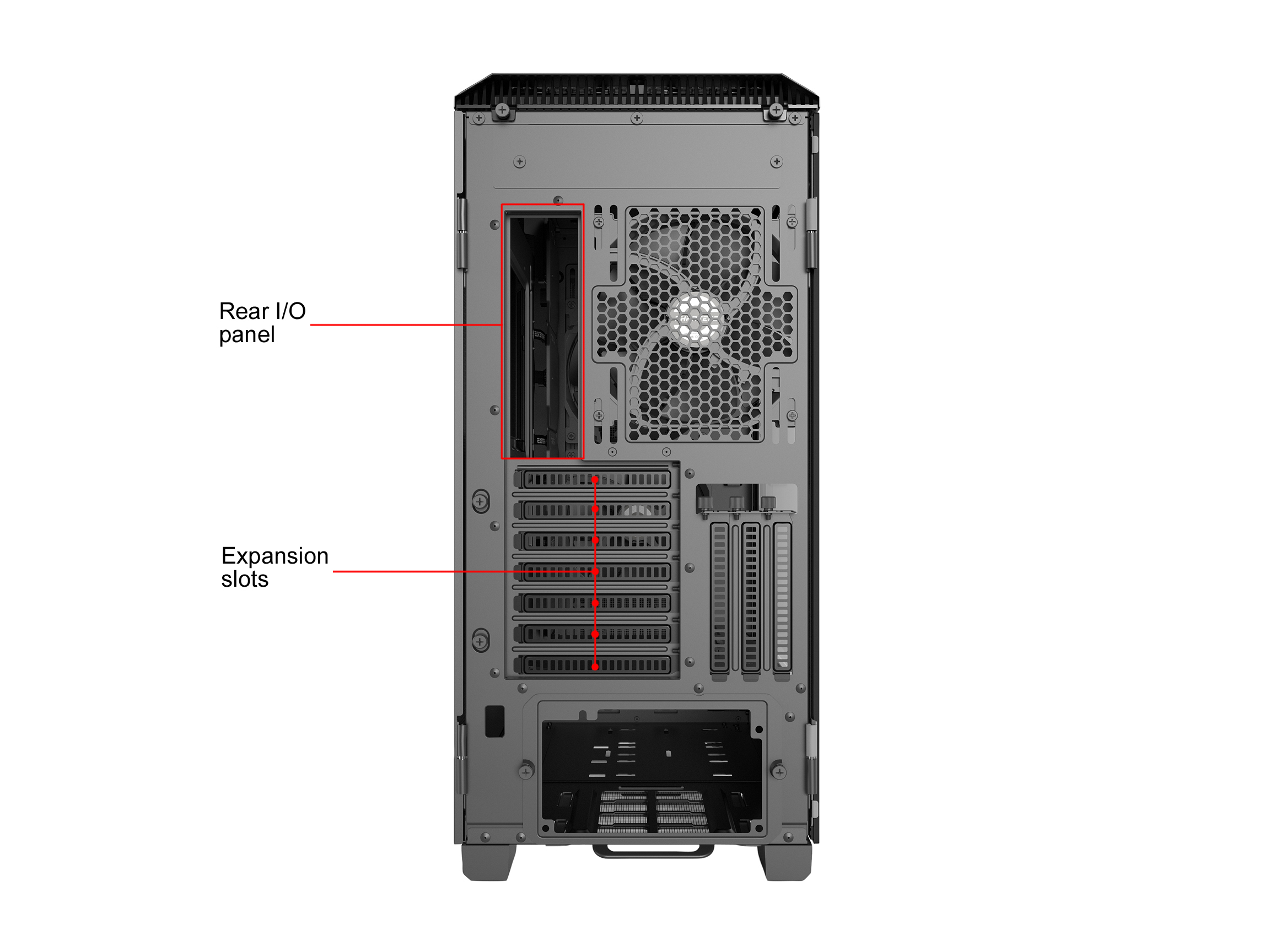 Rear I/O panel

Expansion slots