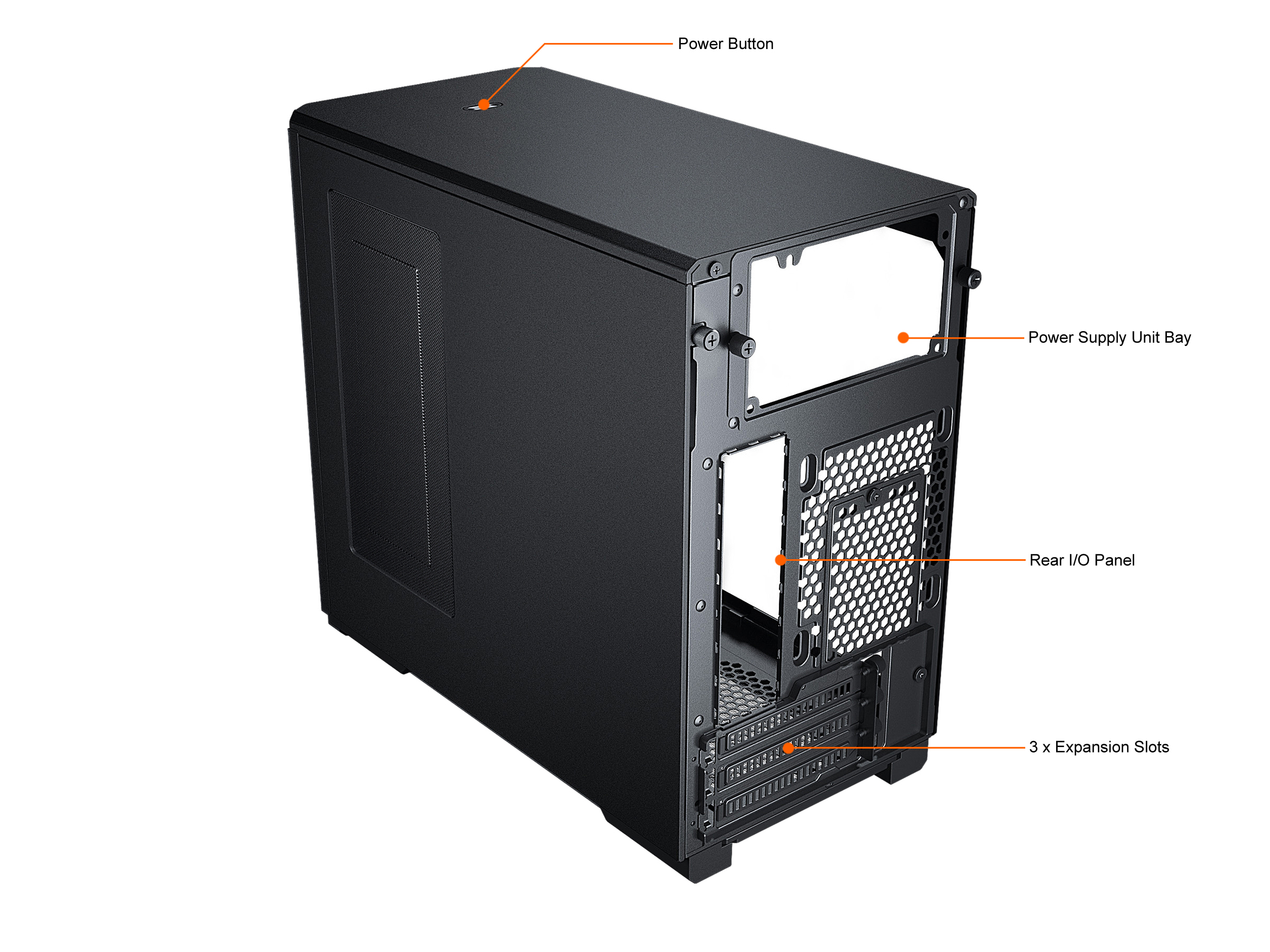 Power Button

Power Supply Unit Bay

Rear I/O Panel

3 x Expansion Slots