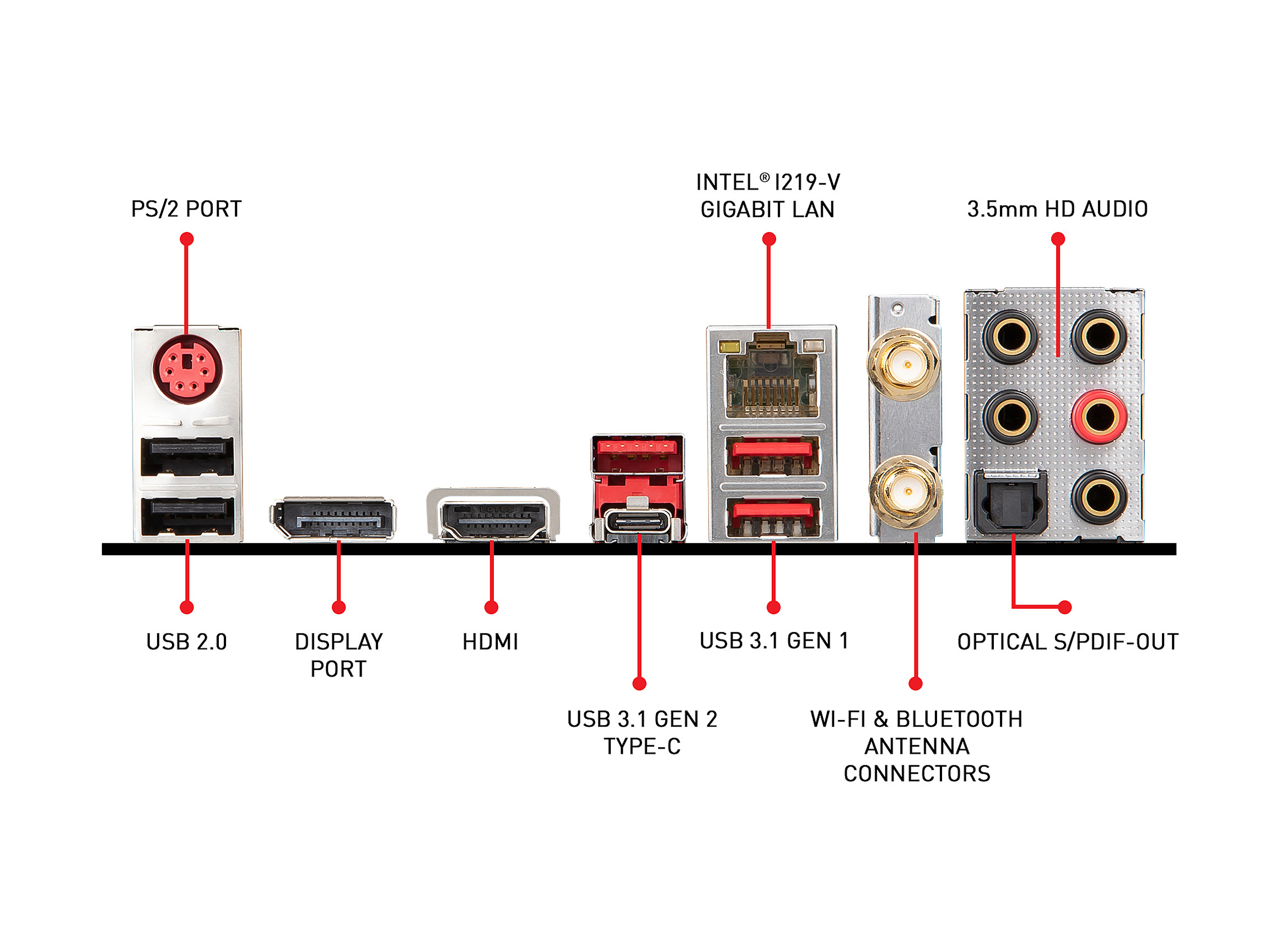 PS/2 PORT

INTEL® I219-V GIGABIT LAN

3.5mm HD AUDIO

USB 2.0

DISPLAY PORT

HDMI

USB 3.1 GEN 1

OPTICAL S/PDIF-OUT

USB 3.1 GEN 2 TYPE-C

WI-FI & BLUETOOTH ANTENNA CONNECTORS