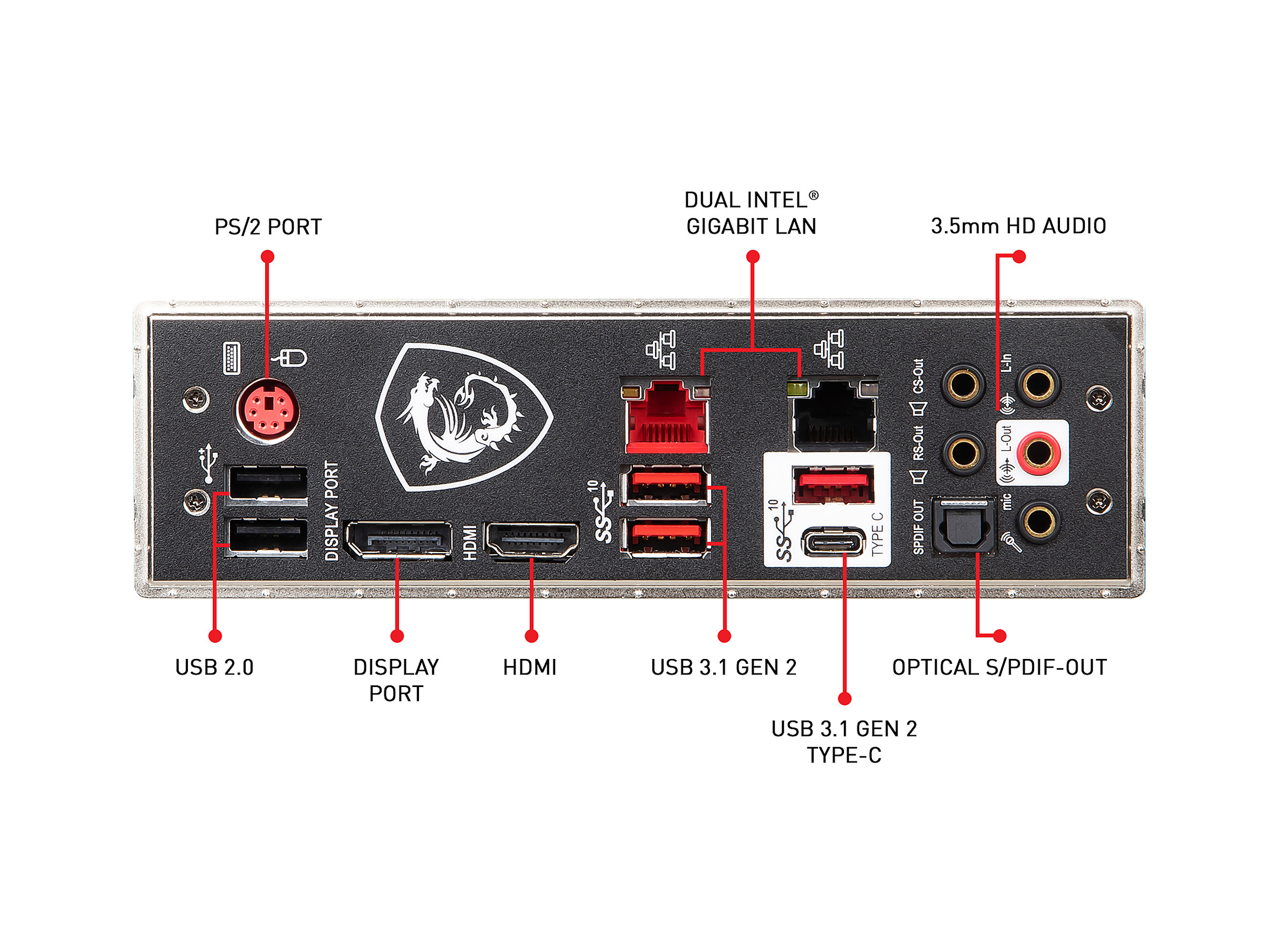 PS/2 PORT

DUAL INTEL®
GIGABIT LAN

3.5mm HD AUDIO

DISPLAY PORT

HDMI

SS 10

SS 10

TYPE C

CS-Out

RS-Out

SPDIF OUT

L-In

L-Out

mic

USB 2.0

DISPLAY
PORT

HDMI

USB 3.1 GEN 2

OPTICAL S/PDIF-OUT

USB 3.1 GEN 2
TYPE-C