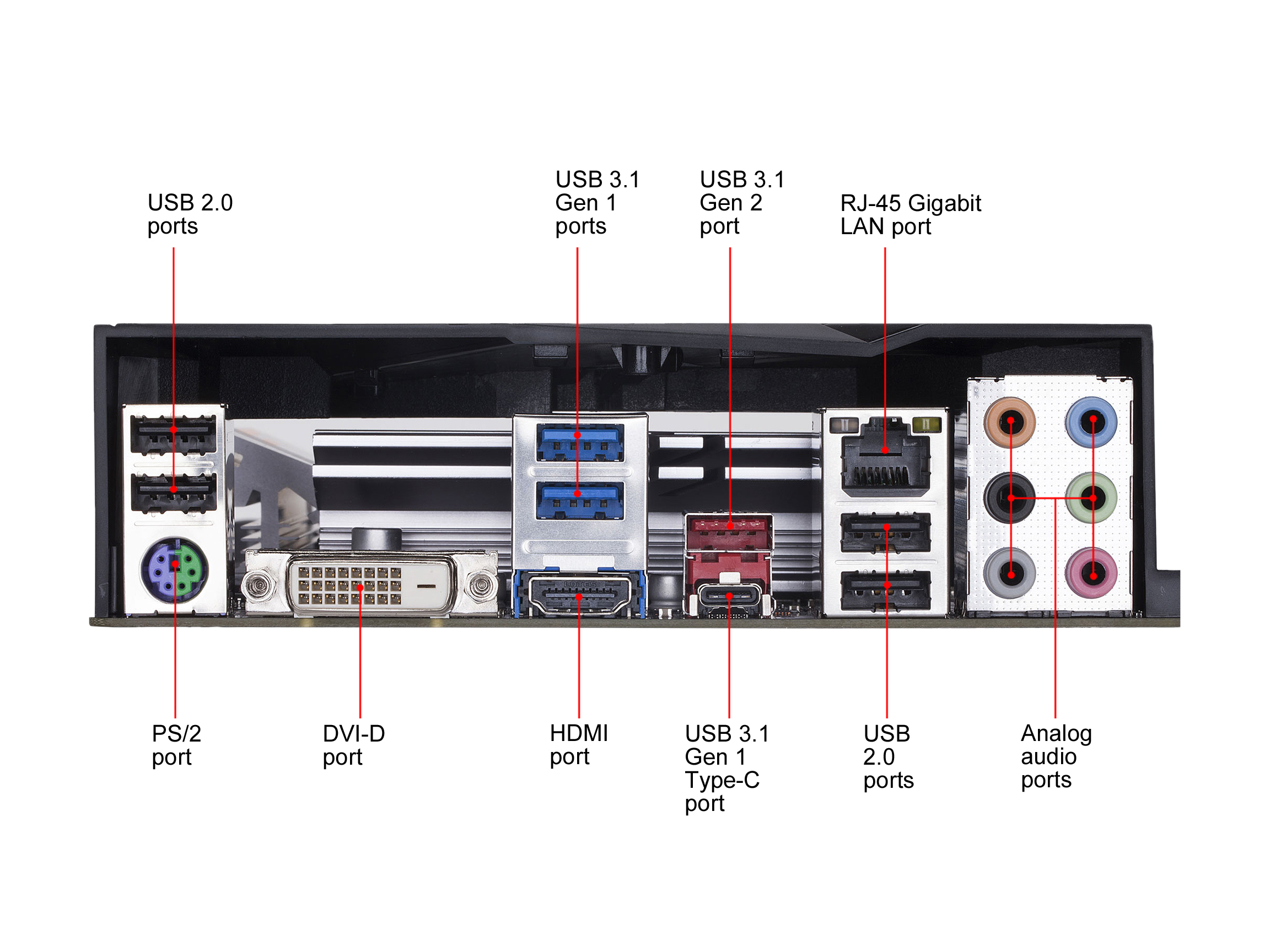 USB 2.0 ports

USB 3.1 Gen 1 ports

USB 3.1 Gen 2 port

RJ-45 Gigabit LAN port

PS/2 port

DVI-D port

HDMI port

USB 3.1 Gen 1 Type-C port

USB 2.0 ports

Analog audio ports