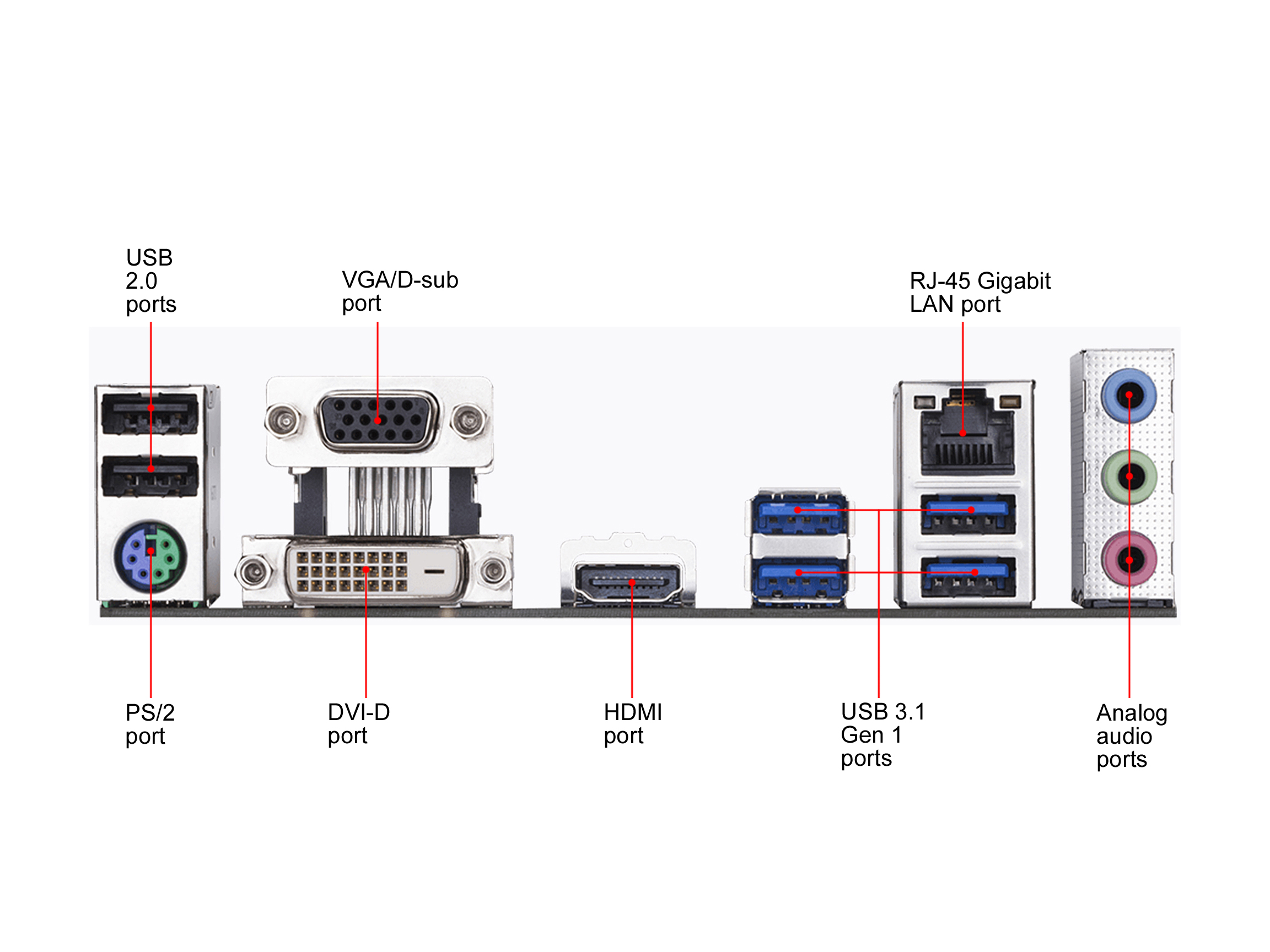 USB 2.0 ports

VGA/D-sub port

RJ-45 Gigabit LAN port

PS/2 port

DVI-D port

HDMI port

USB 3.1 Gen 1 ports

Analog audio ports