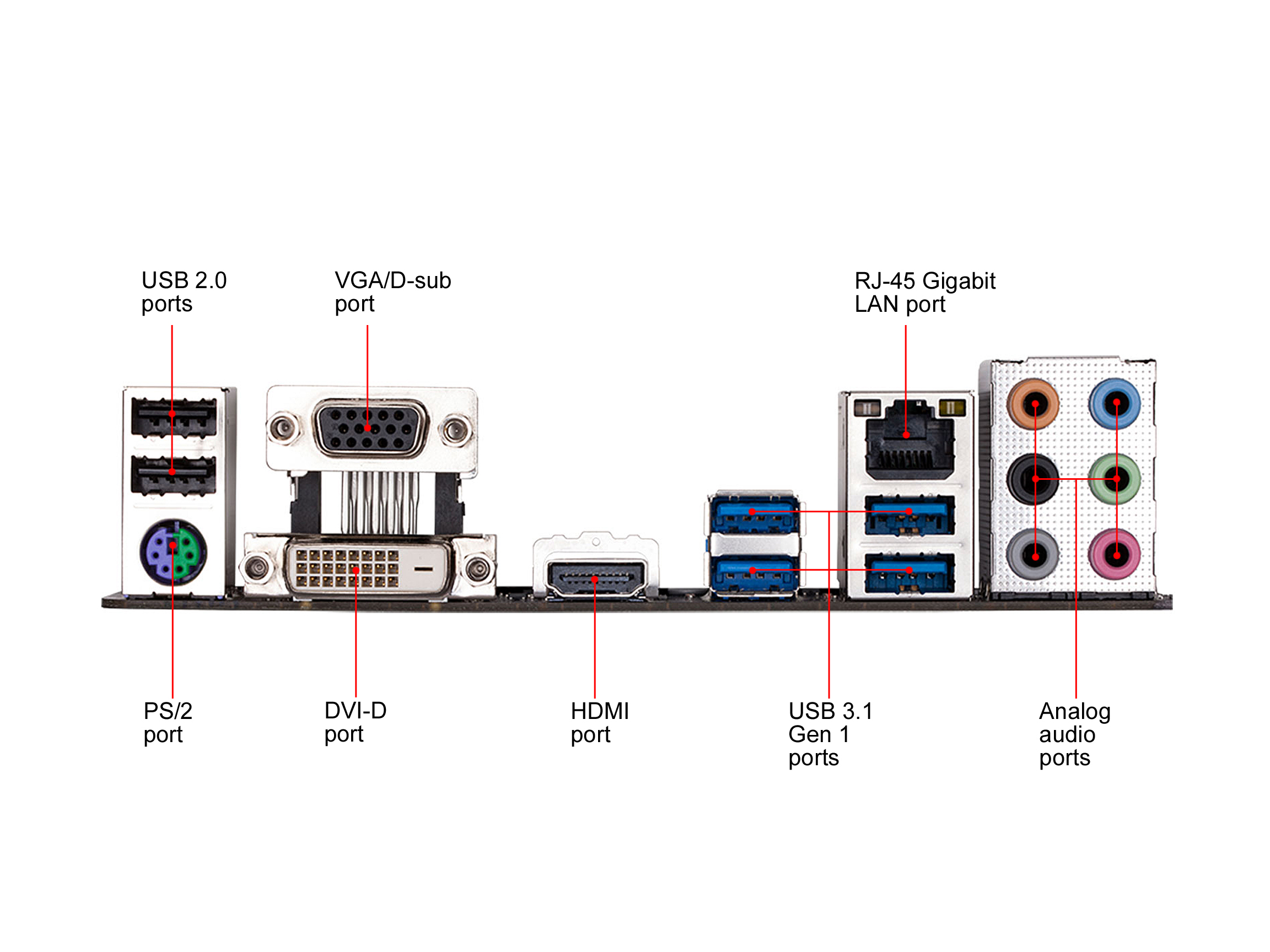 USB 2.0 ports

VGA/D-sub port

RJ-45 Gigabit LAN port

PS/2 port

DVI-D port

HDMI port

USB 3.1 Gen 1 ports

Analog audio ports