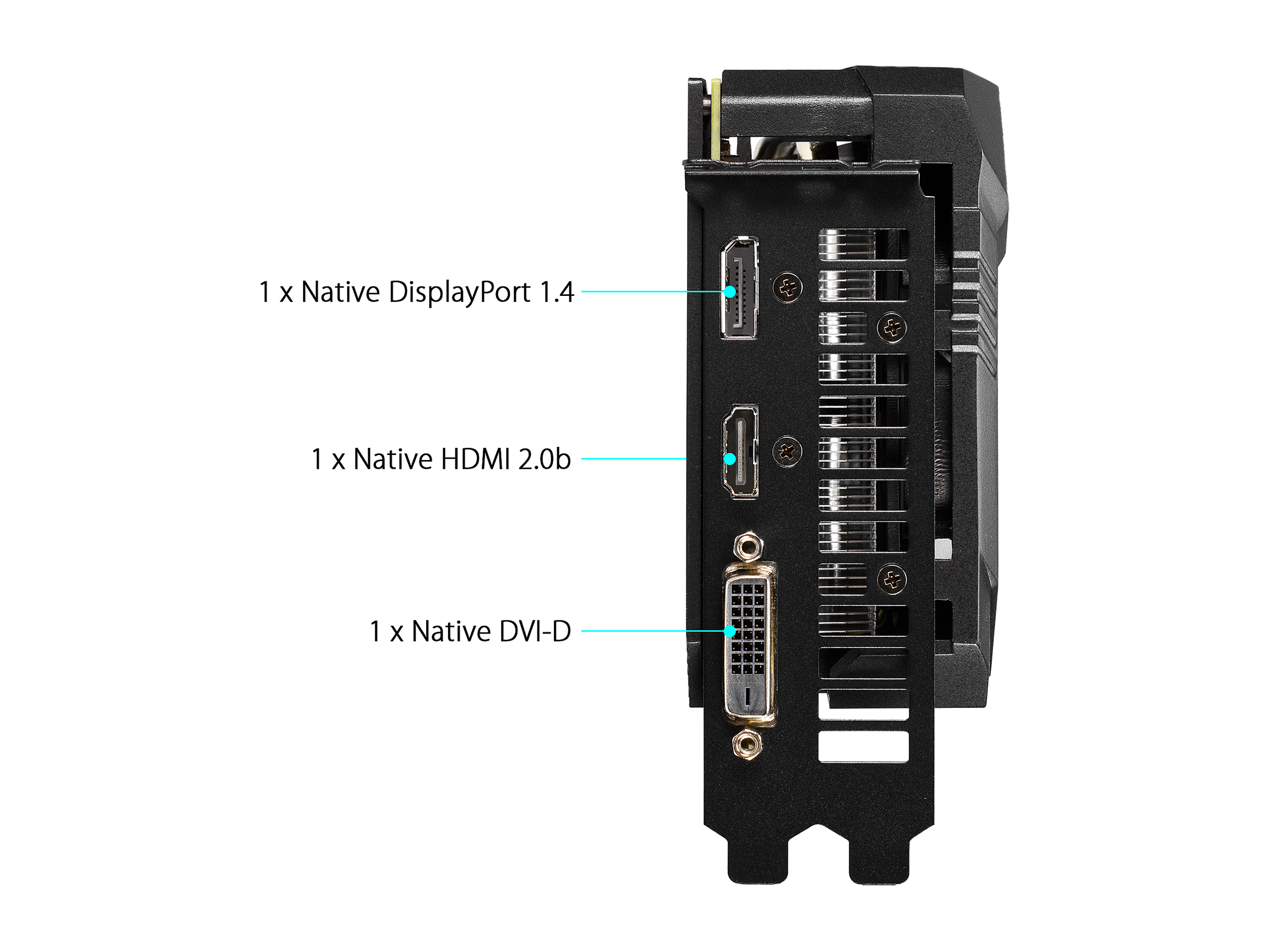 1 x Native DisplayPort 1.4

1 x Native HDMI 2.0b

1 x Native DVI-D