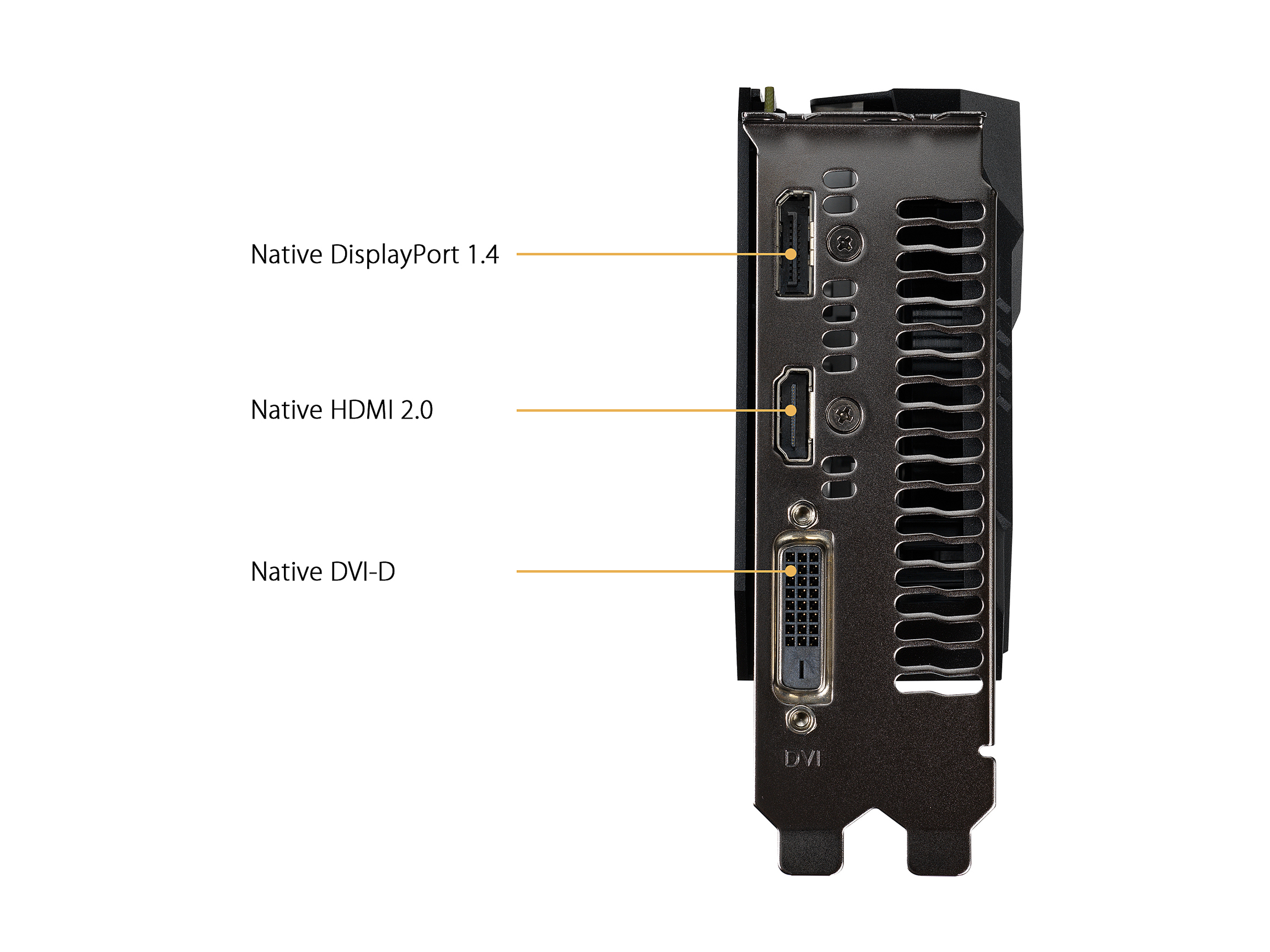 Native DisplayPort 1.4

Native HDMI 2.0

Native DVI-D

DVI