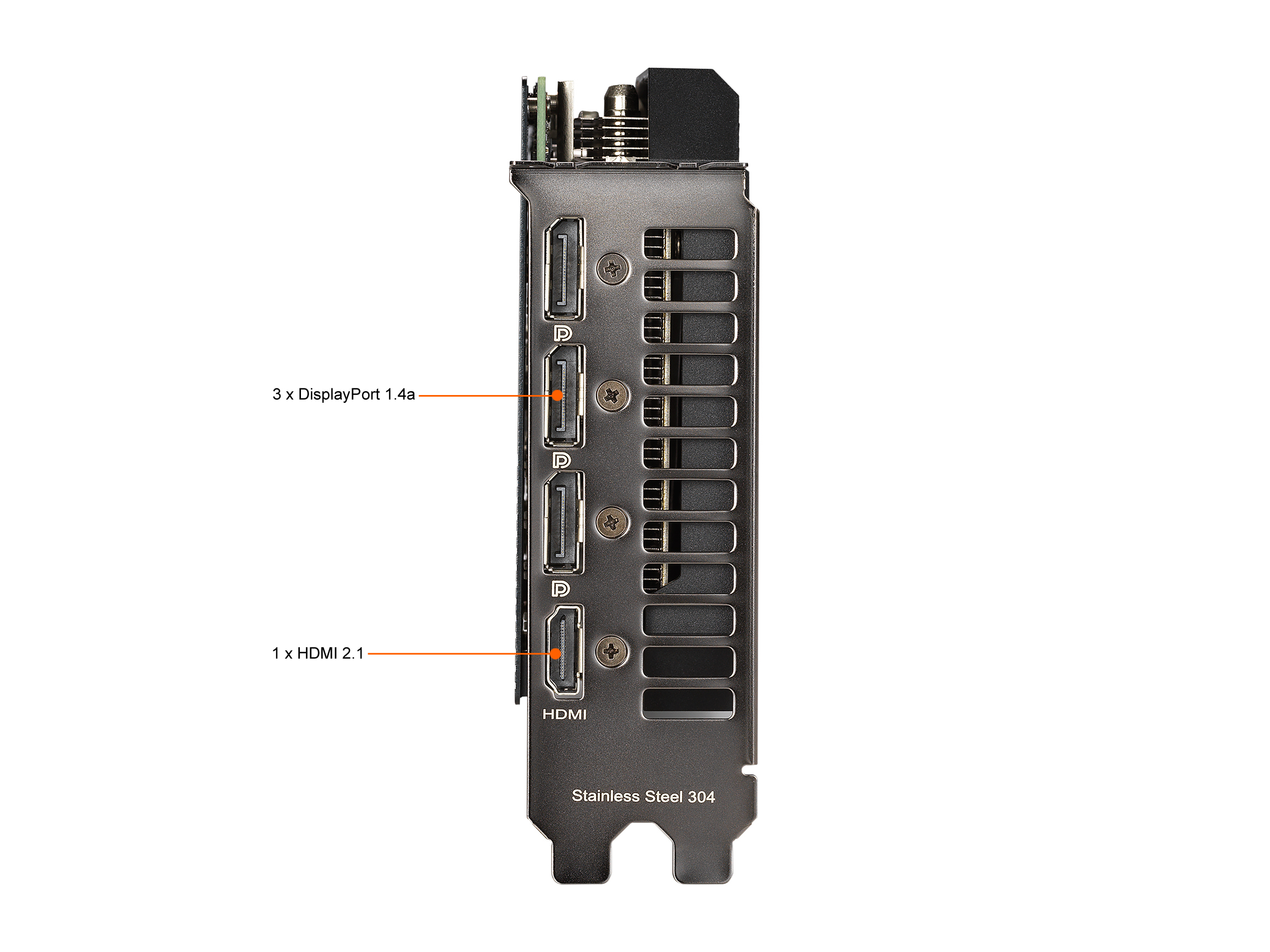 3 x DisplayPort 1.4a

1 x HDMI 2.1

HDMI

Stainless Steel 304