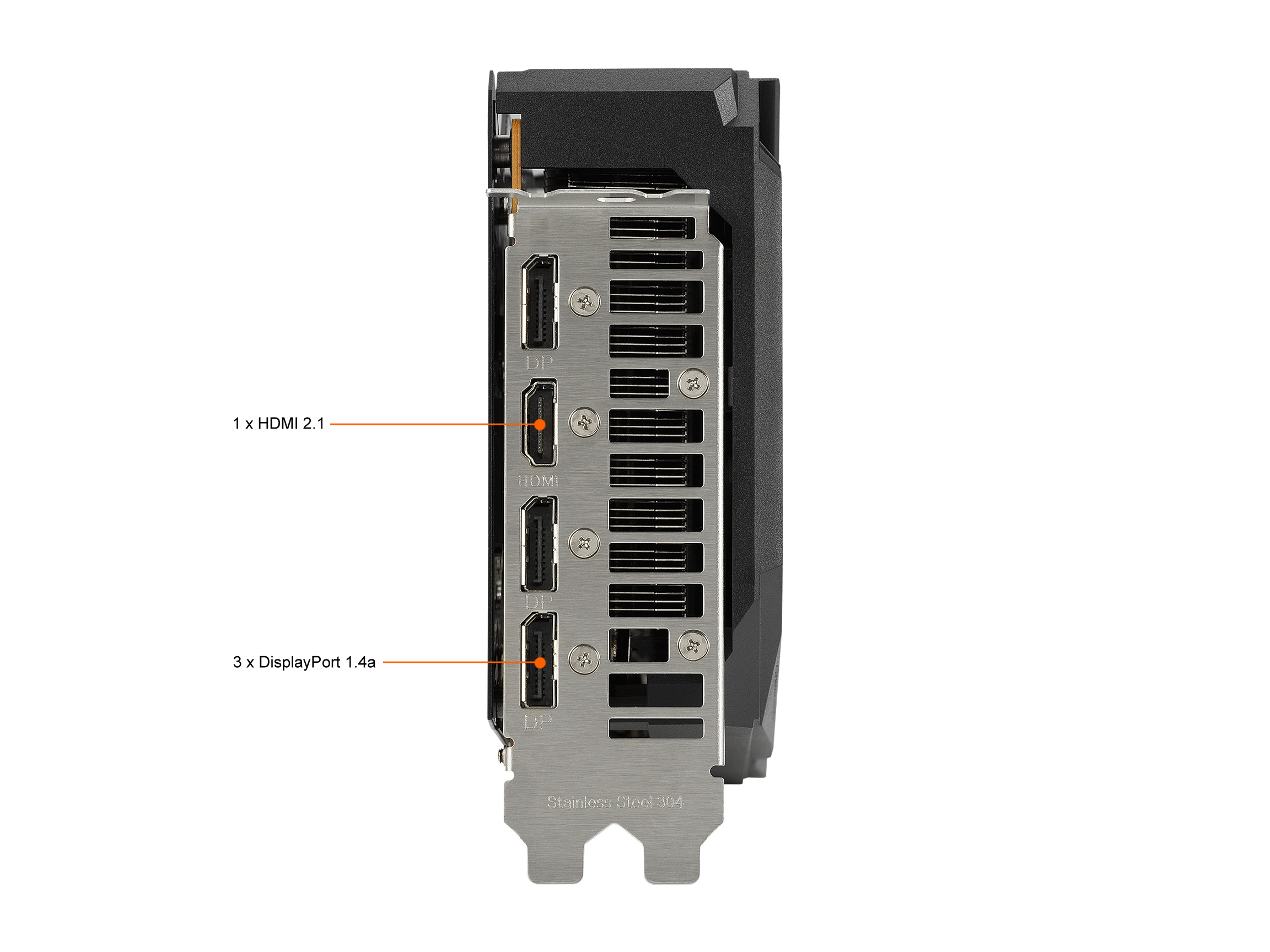 DP

1 x HDMI 2.1

HDMI

DP

3 x DisplayPort 1.4a

DP

Stainless Steel 304