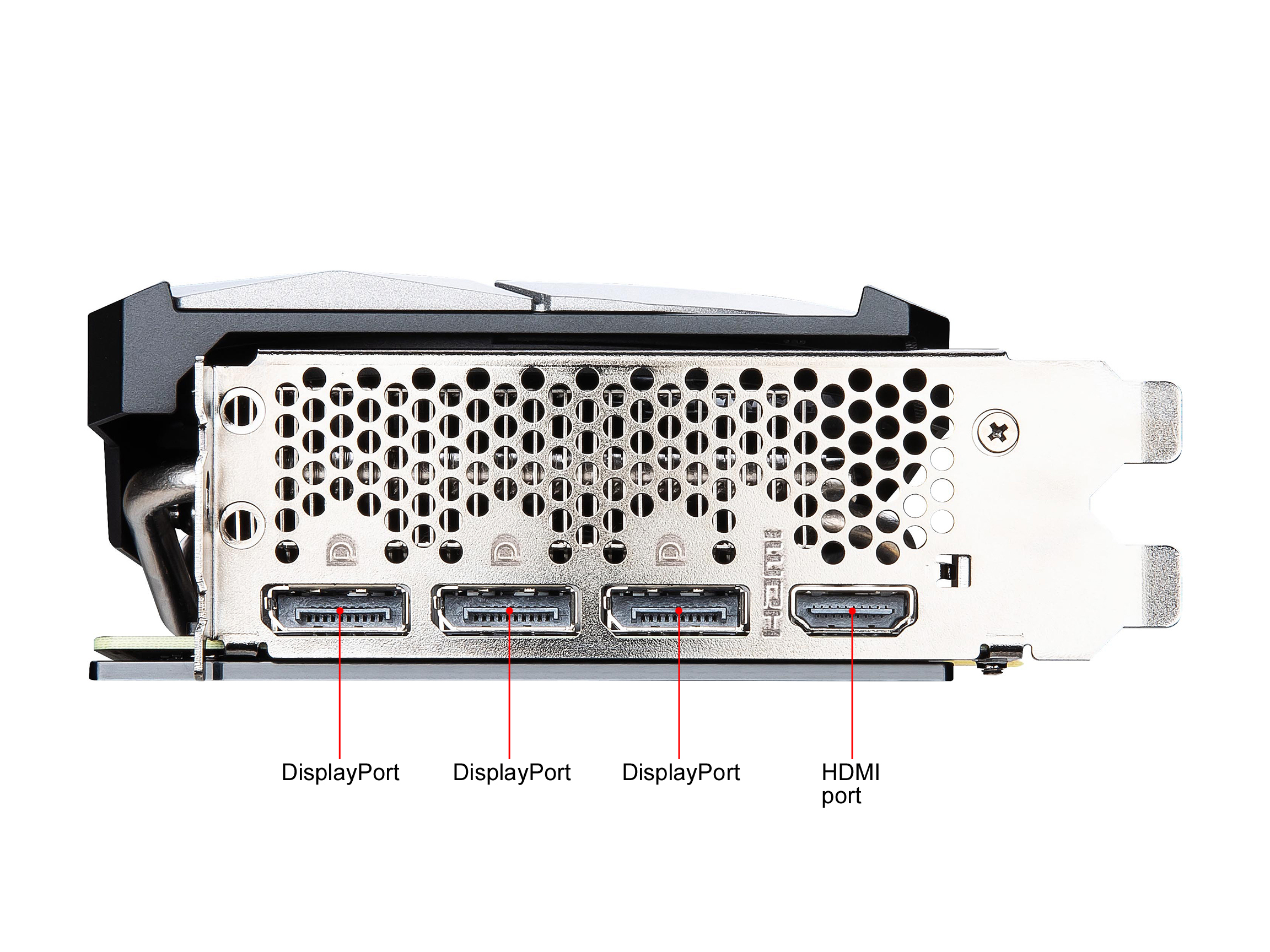 HDMI

DisplayPort DisplayPort DisplayPort HDMI port