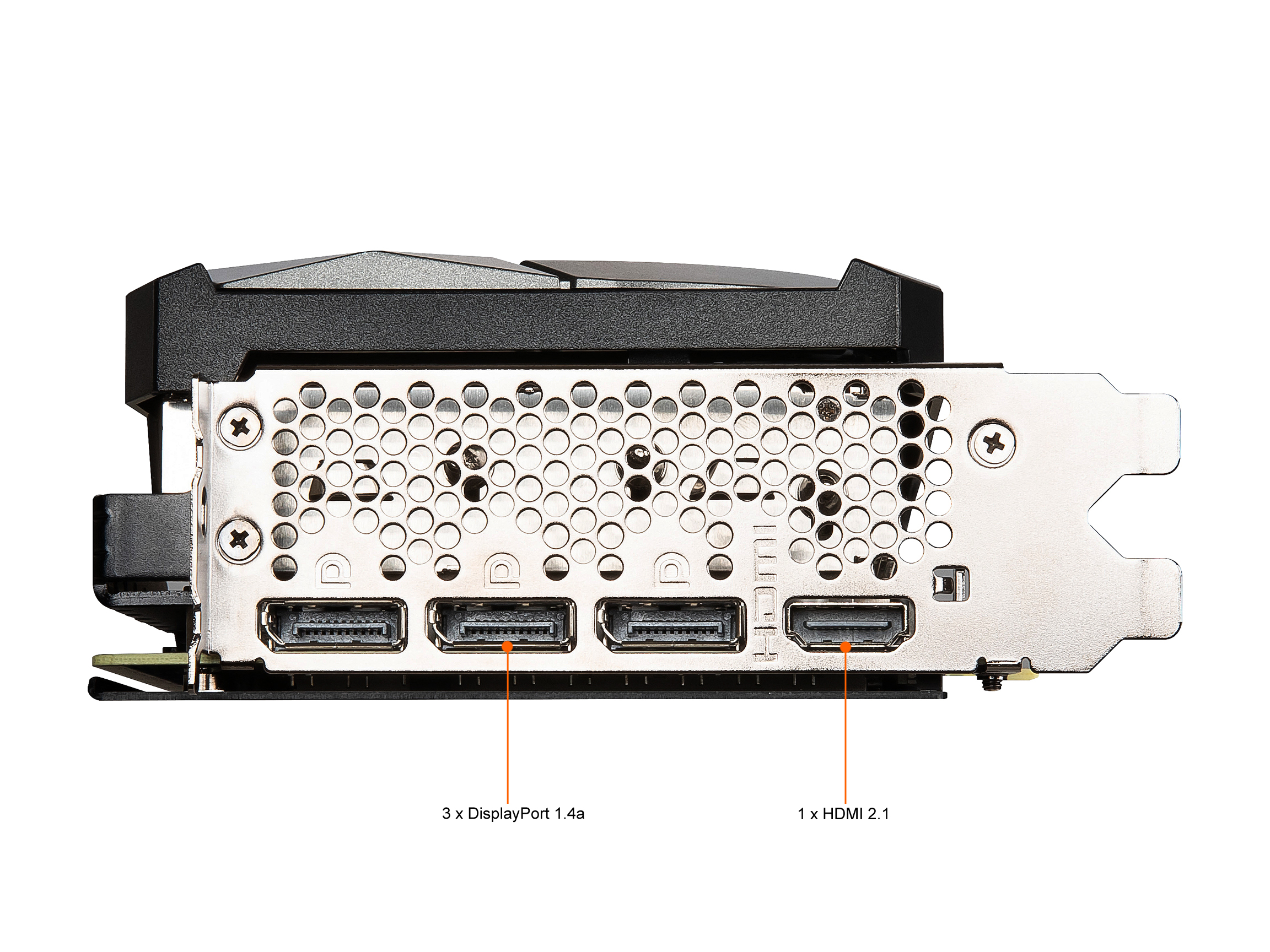 HDMI

3 x DisplayPort 1.4a

1 x HDMI 2.1