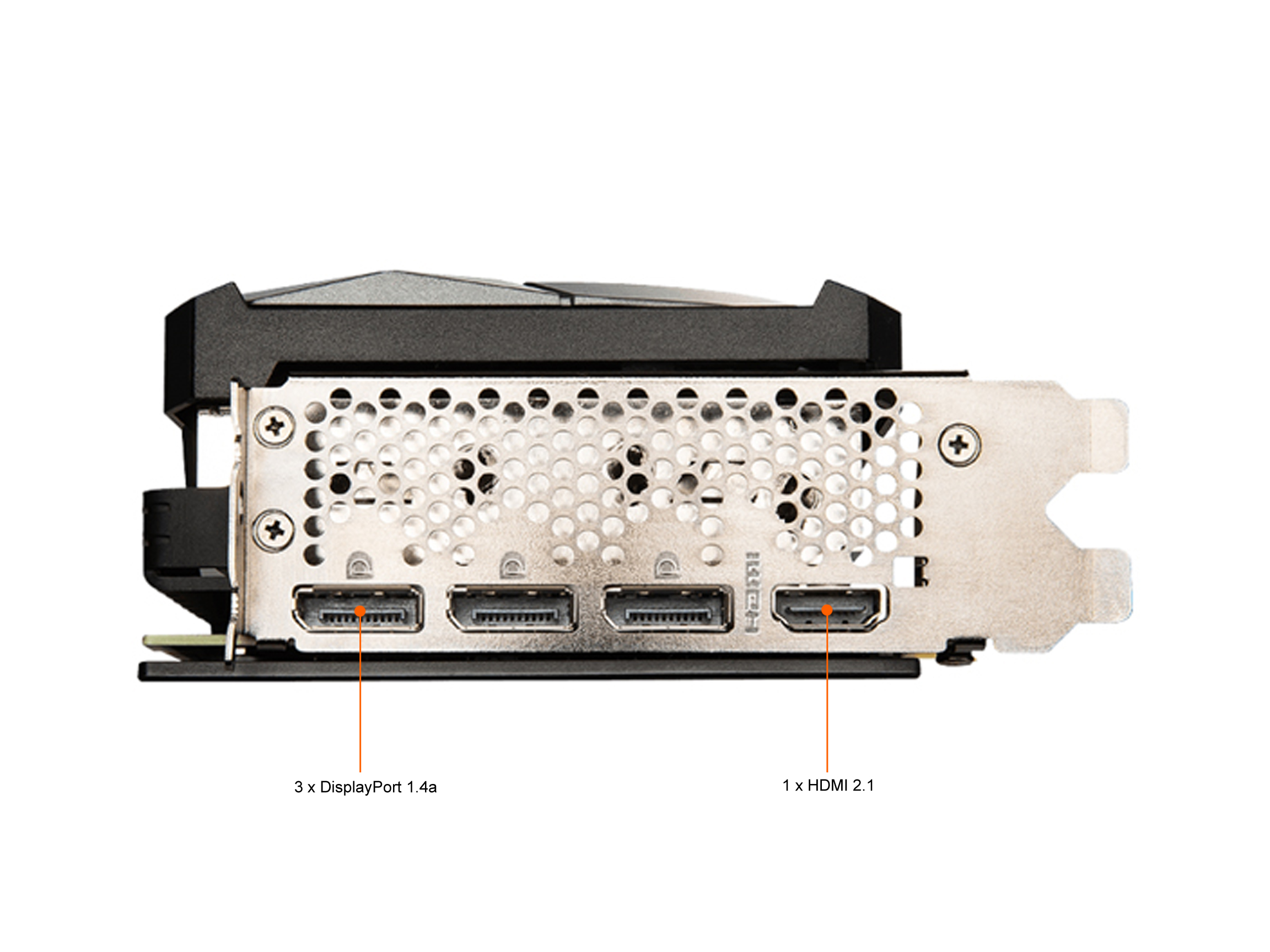 HDMI

3 x DisplayPort 1.4a

1 x HDMI 2.1