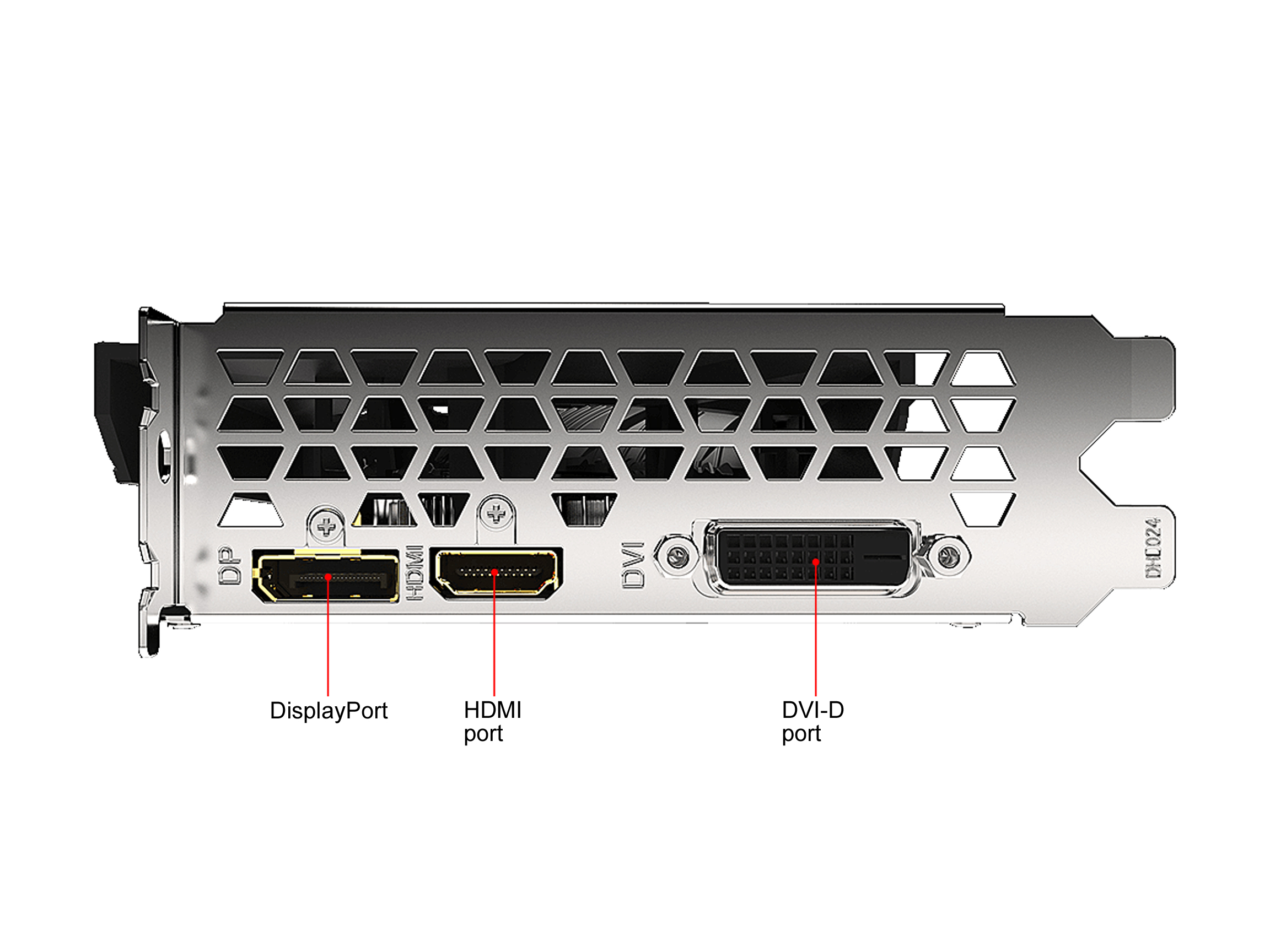 DP

HDMI

DVI

DHC024

DisplayPort

HDMI port

DVI-D port