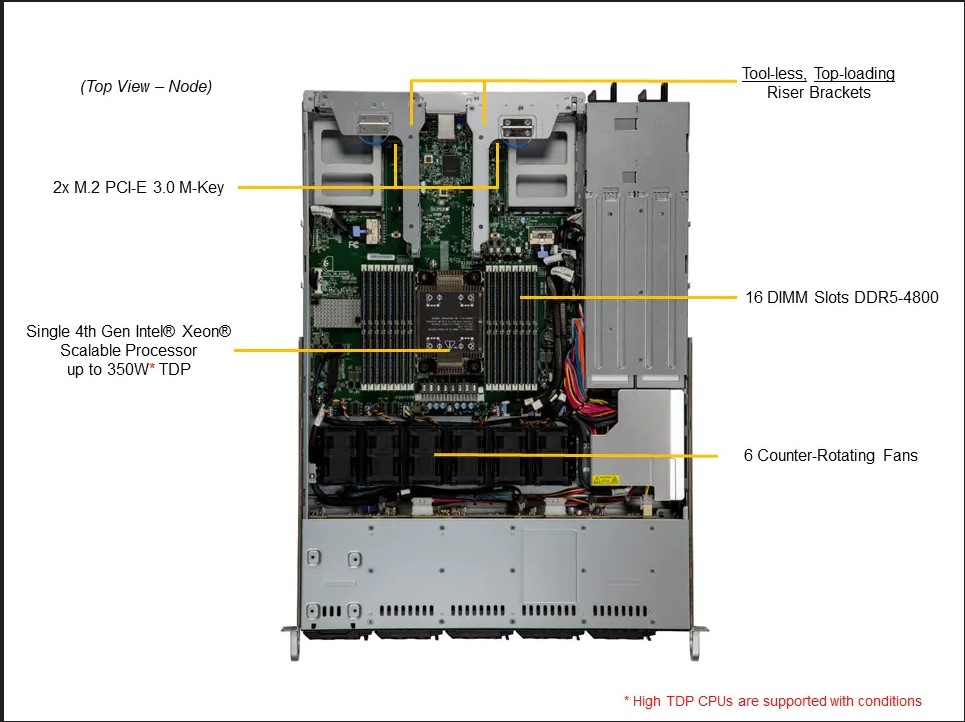 (Top View – Node)

Tool-less, Top-loading
Riser Brackets

2x M.2 PCI-E 3.0 M-Key

16 DIMM Slots DDR5-4800

Single 4th Gen Intel® Xeon® Scalable Processor up to 350W* TDP

6 Counter-Rotating Fans

* High TDP CPUs are supported with conditions