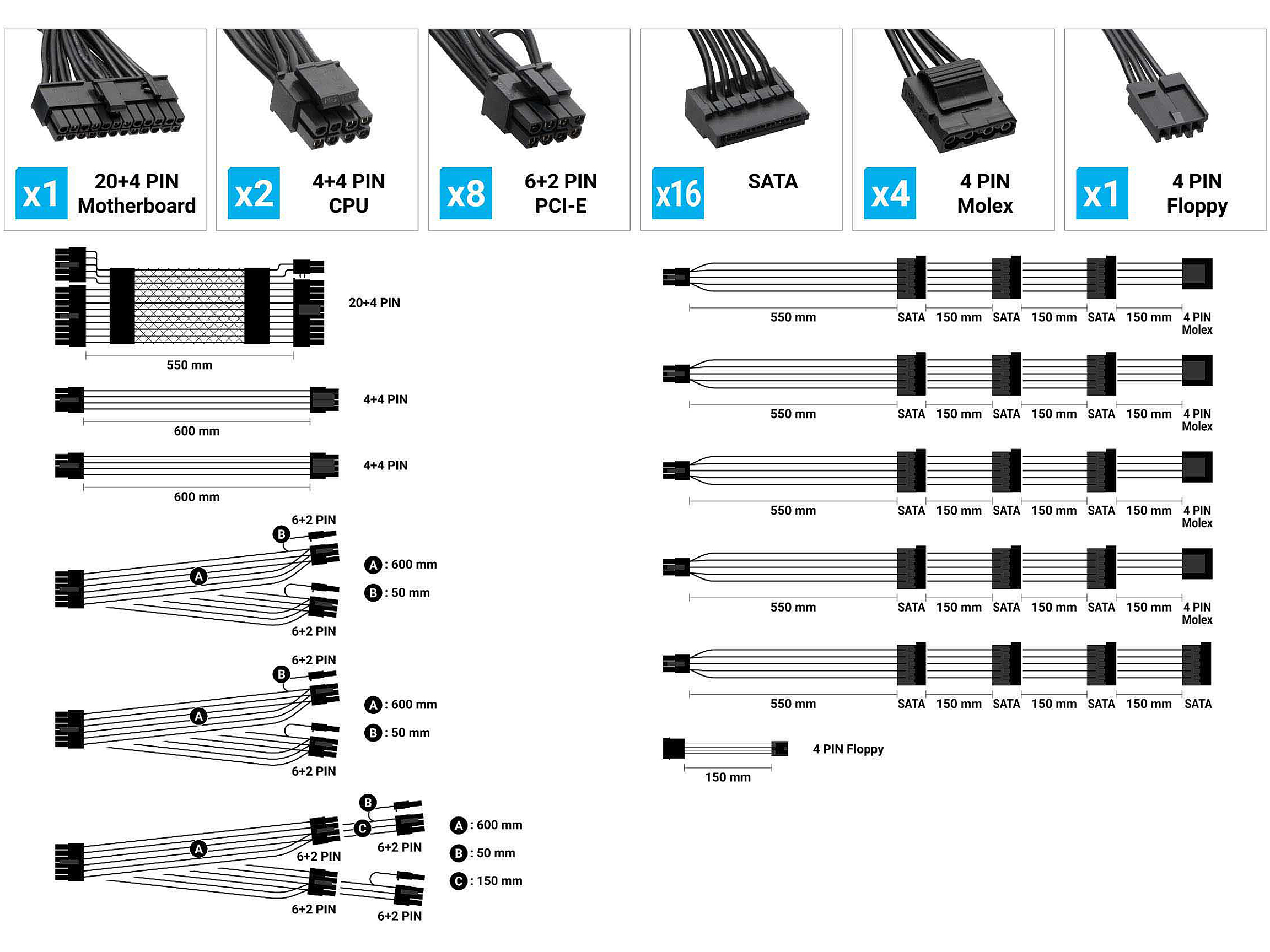 x1 20+4 PIN Motherboard

x2 4+4 PIN CPU

x8 6+2 PIN PCI-E

x16 SATA

x4 4 PIN Molex

x1 4 PIN Floppy

20+4 PIN
550 mm

4+4 PIN
600 mm

4+4 PIN
600 mm

6+2 PIN
B
A
6+2 PIN
A : 600 mm
B : 50 mm

6+2 PIN
B
A
6+2 PIN
A : 600 mm
B : 50 mm

B
C
A
6+2 PIN
6+2 PIN
6+2 PIN
6+2 PIN
A : 600 mm
B : 50 mm
C : 150 mm

550 mm SATA 150 mm SATA 150 mm SATA 150 mm 4 PIN Molex

550 mm SATA 150 mm SATA 150 mm SATA 150 mm 4 PIN Molex

550 mm SATA 150 mm SATA 150 mm SATA 150 mm 4 PIN Molex

550 mm SATA 150 mm SATA 150 mm SATA 150 mm 4 PIN Molex

550 mm SATA 150 mm SATA 150 mm SATA 150 mm SATA

4 PIN Floppy
150 mm