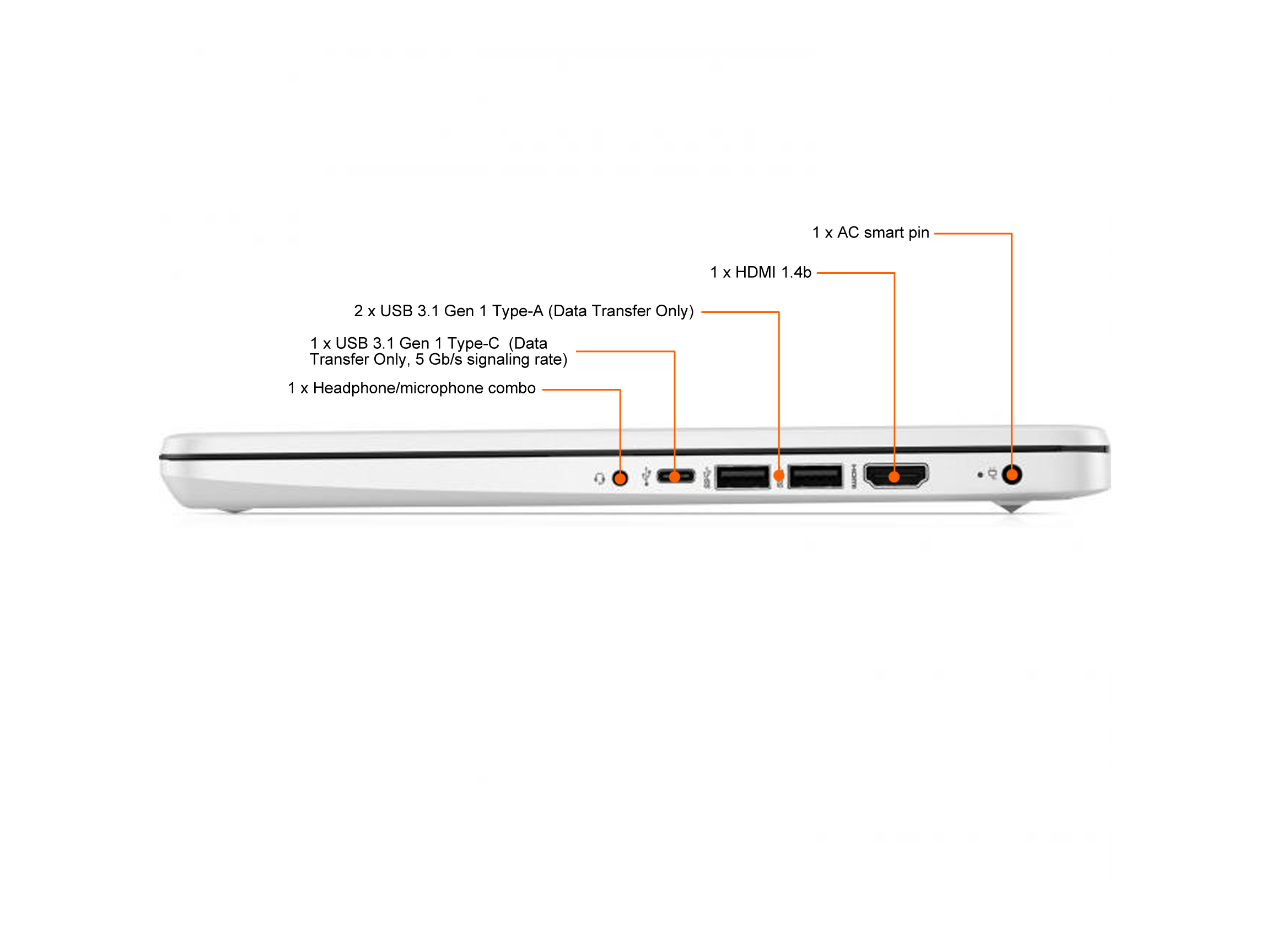 1 x AC smart pin

1 x HDMI 1.4b

2 x USB 3.1 Gen 1 Type-A (Data Transfer Only)

1 x USB 3.1 Gen 1 Type-C (Data Transfer Only, 5 Gb/s signaling rate)

1 x Headphone/microphone combo

HDMI