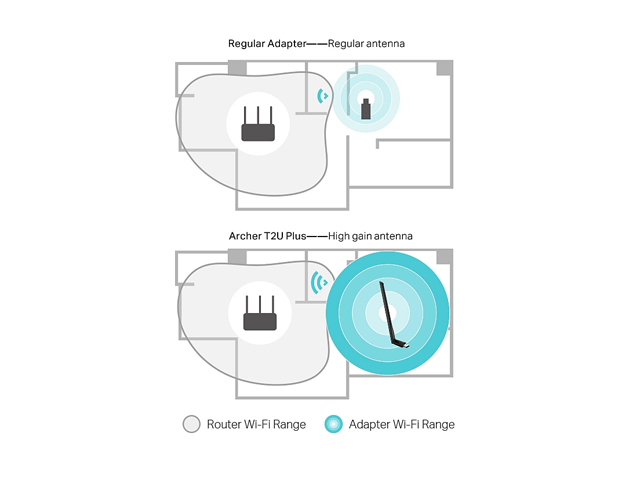 Regular Adapter——Regular antenna

Archer T2U Plus——High gain antenna

Router Wi-Fi Range

Adapter Wi-Fi Range