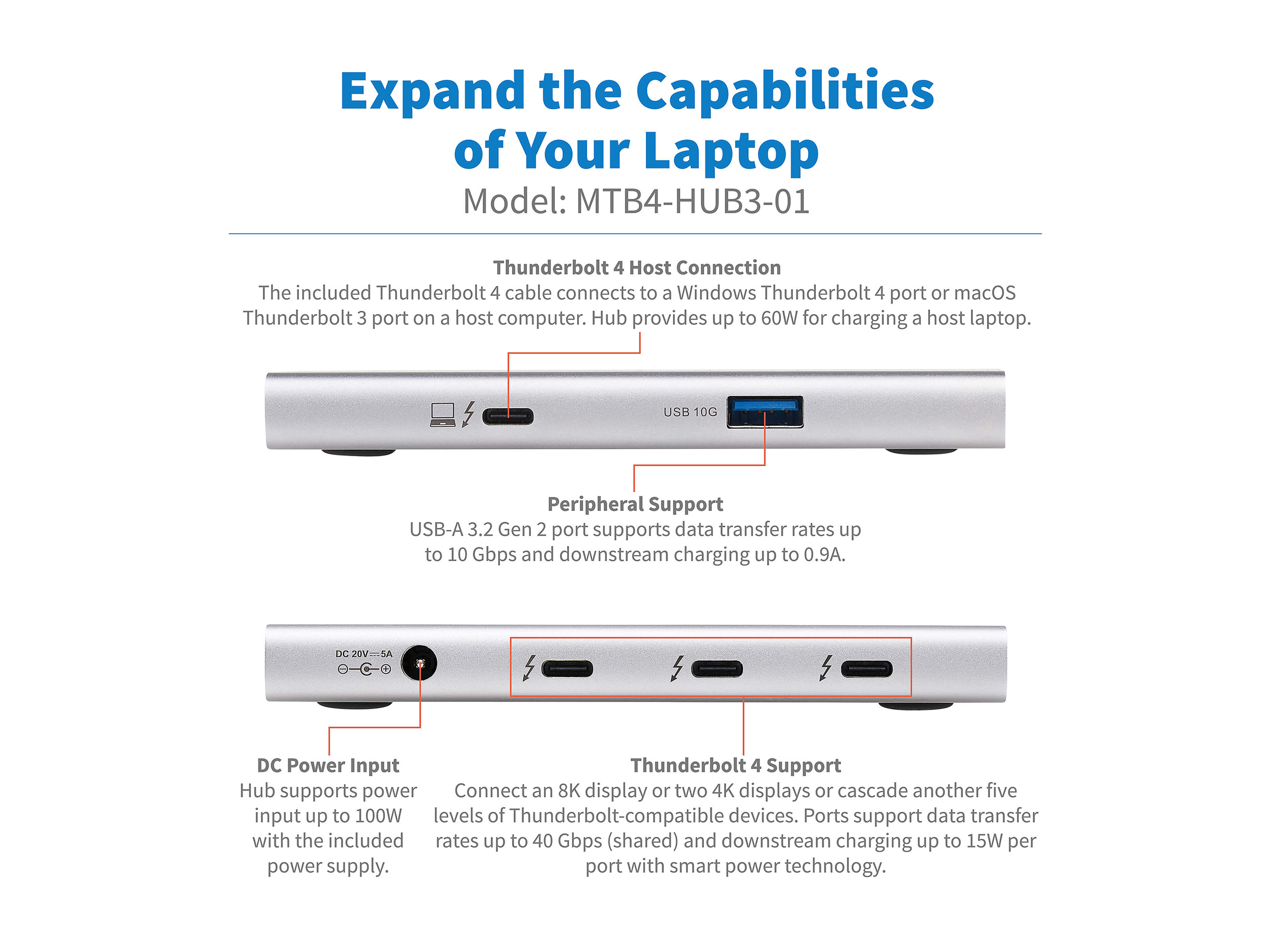 Expand the Capabilities of Your Laptop

Model: MTB4-HUB3-01

Thunderbolt 4 Host Connection
The included Thunderbolt 4 cable connects to a Windows Thunderbolt 4 port or macOS Thunderbolt 3 port on a host computer. Hub provides up to 60W for charging a host laptop.

USB 10G

Peripheral Support
USB-A 3.2 Gen 2 port supports data transfer rates up to 10 Gbps and downstream charging up to 0.9A.

DC 20V ⎓ 5A

DC Power Input
Hub supports power input up to 100W with the included power supply.

Thunderbolt 4 Support
Connect an 8K display or two 4K displays or cascade another five levels of Thunderbolt-compatible devices. Ports support data transfer rates up to 40 Gbps (shared) and downstream charging up to 15W per port with smart power technology.