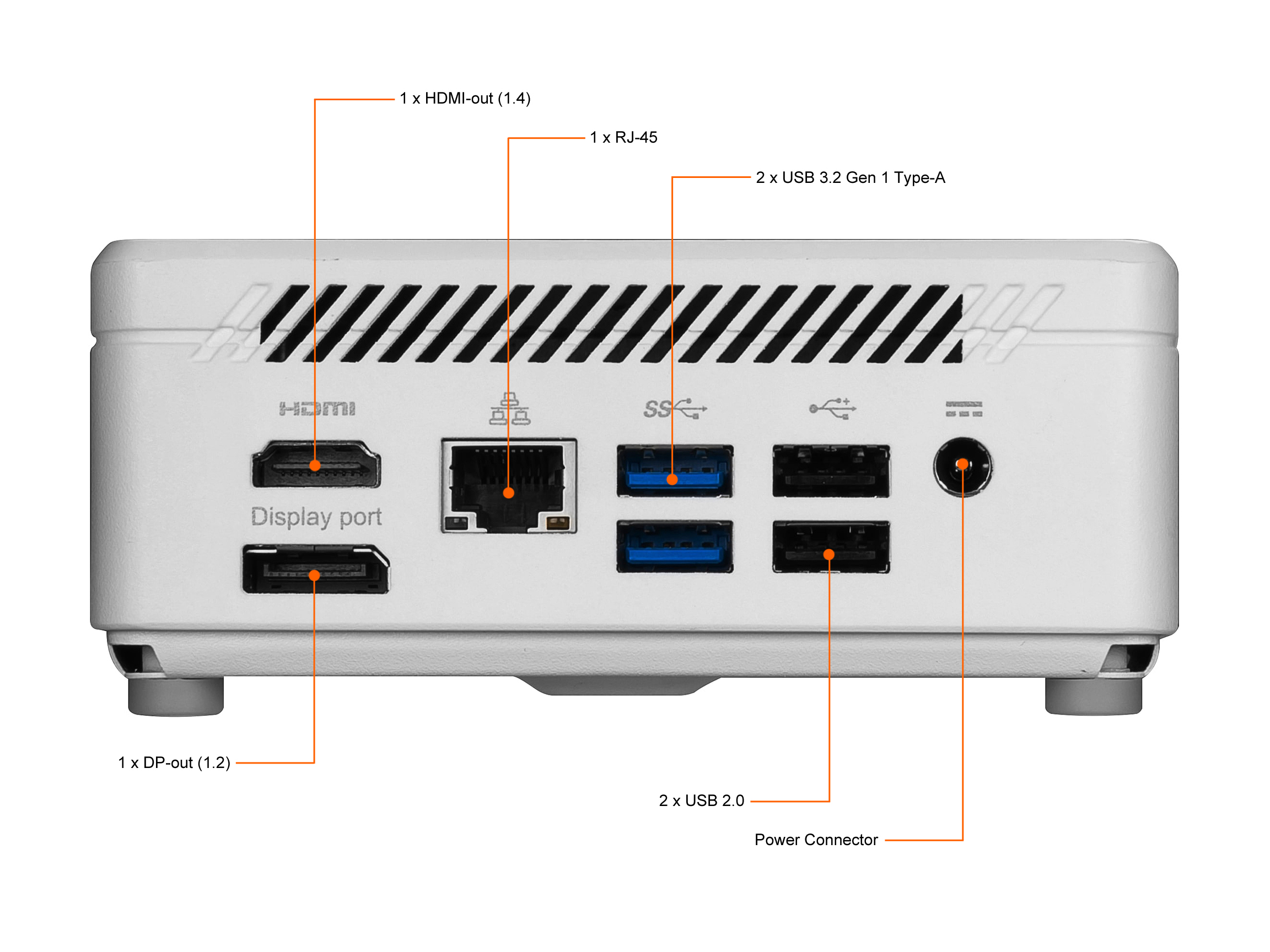 1 x HDMI-out (1.4)

1 x RJ-45

2 x USB 3.2 Gen 1 Type-A

HDMI

SS

Display port

1 x DP-out (1.2)

2 x USB 2.0

Power Connector