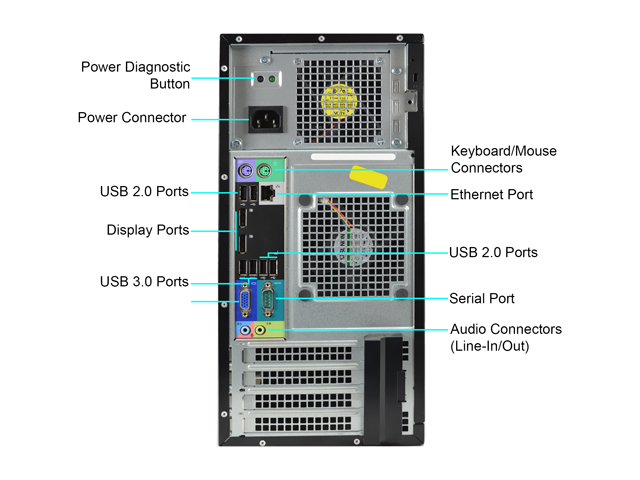 Power Diagnostic Button

Power Connector

USB 2.0 Ports

Display Ports

USB 3.0 Ports

Keyboard/Mouse Connectors

Ethernet Port

USB 2.0 Ports

Serial Port

Audio Connectors (Line-In/Out)