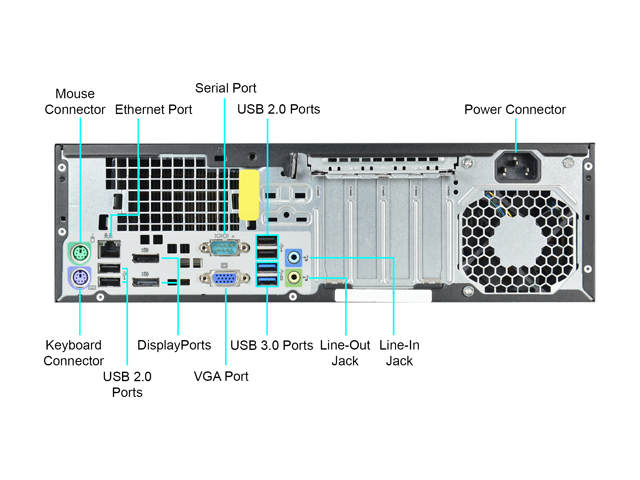 Mouse Connector

Ethernet Port

Serial Port

USB 2.0 Ports

Power Connector

Keyboard Connector

USB 2.0 Ports

DisplayPorts

VGA Port

USB 3.0 Ports

Line-Out Jack

Line-In Jack