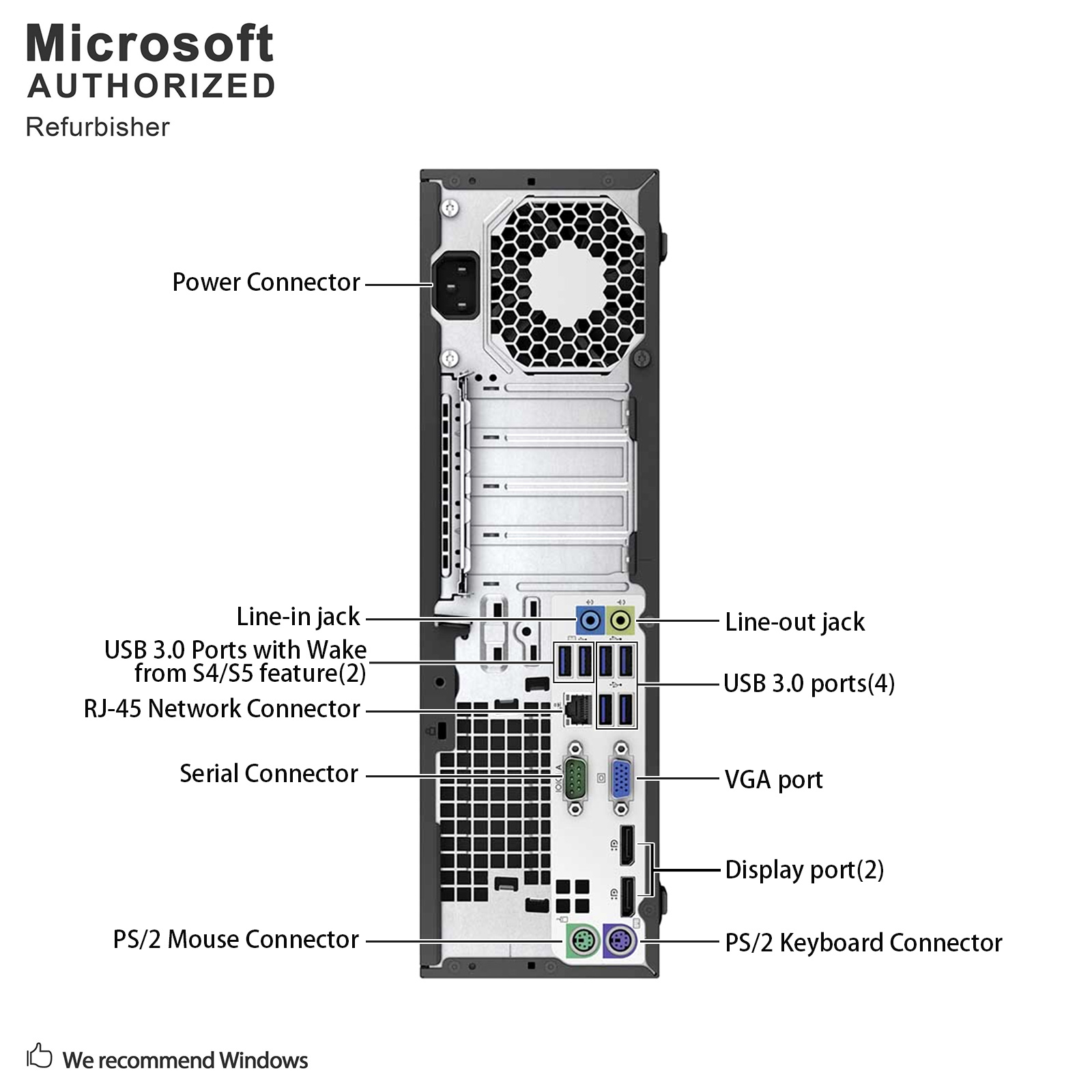 Microsoft
AUTHORIZED
Refurbisher

Power Connector

Line-in jack

USB 3.0 Ports with Wake from S4/S5 feature(2)

RJ-45 Network Connector

Serial Connector

PS/2 Mouse Connector

Line-out jack

USB 3.0 ports(4)

VGA port

Display port(2)

PS/2 Keyboard Connector

We recommend Windows