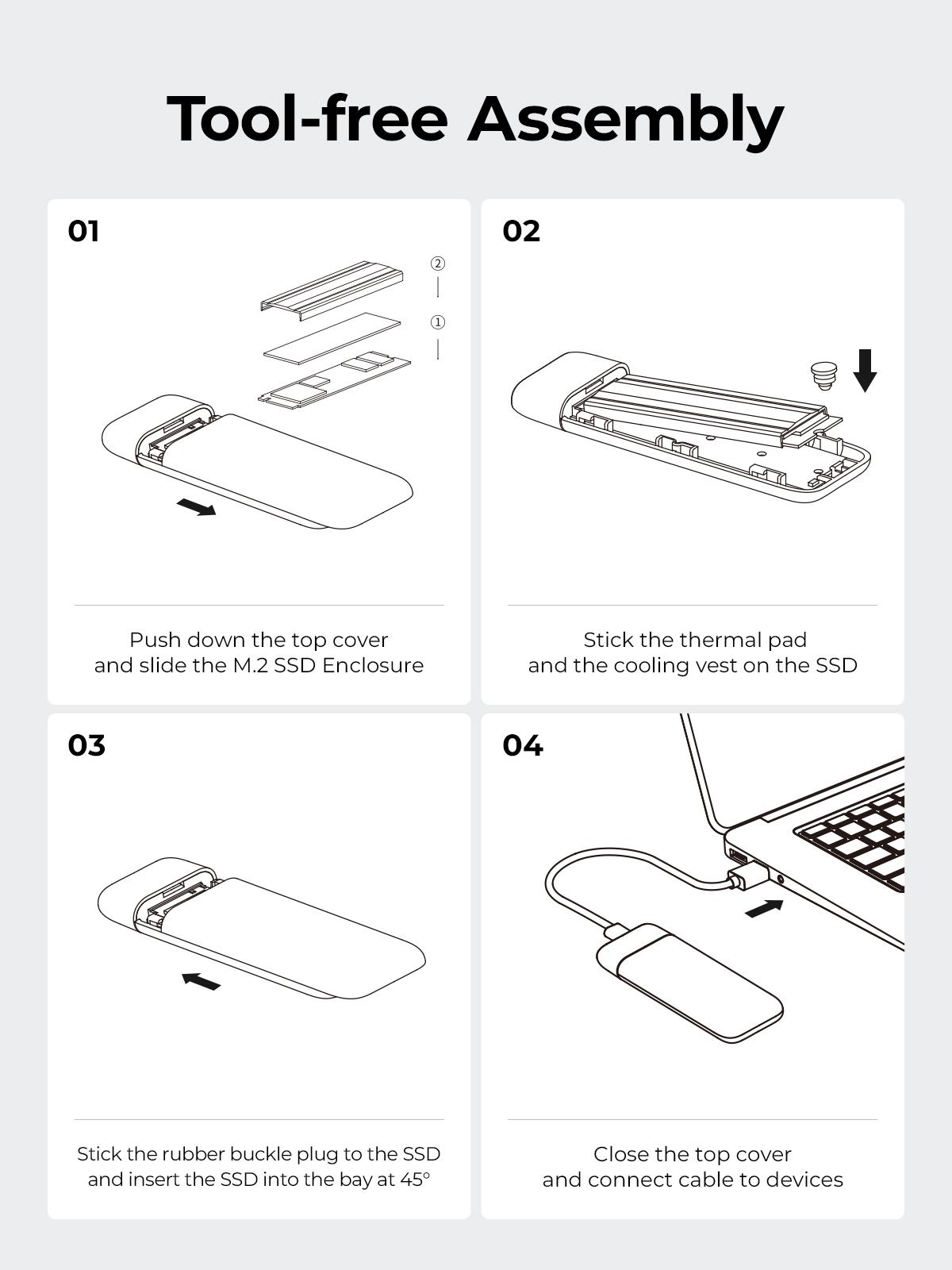 Tool-free Assembly

01

②

①

Push down the top cover
and slide the M.2 SSD Enclosure

02

Stick the thermal pad
and the cooling vest on the SSD

03

Stick the rubber buckle plug to the SSD
and insert the SSD into the bay at 45°

04

Close the top cover
and connect cable to devices