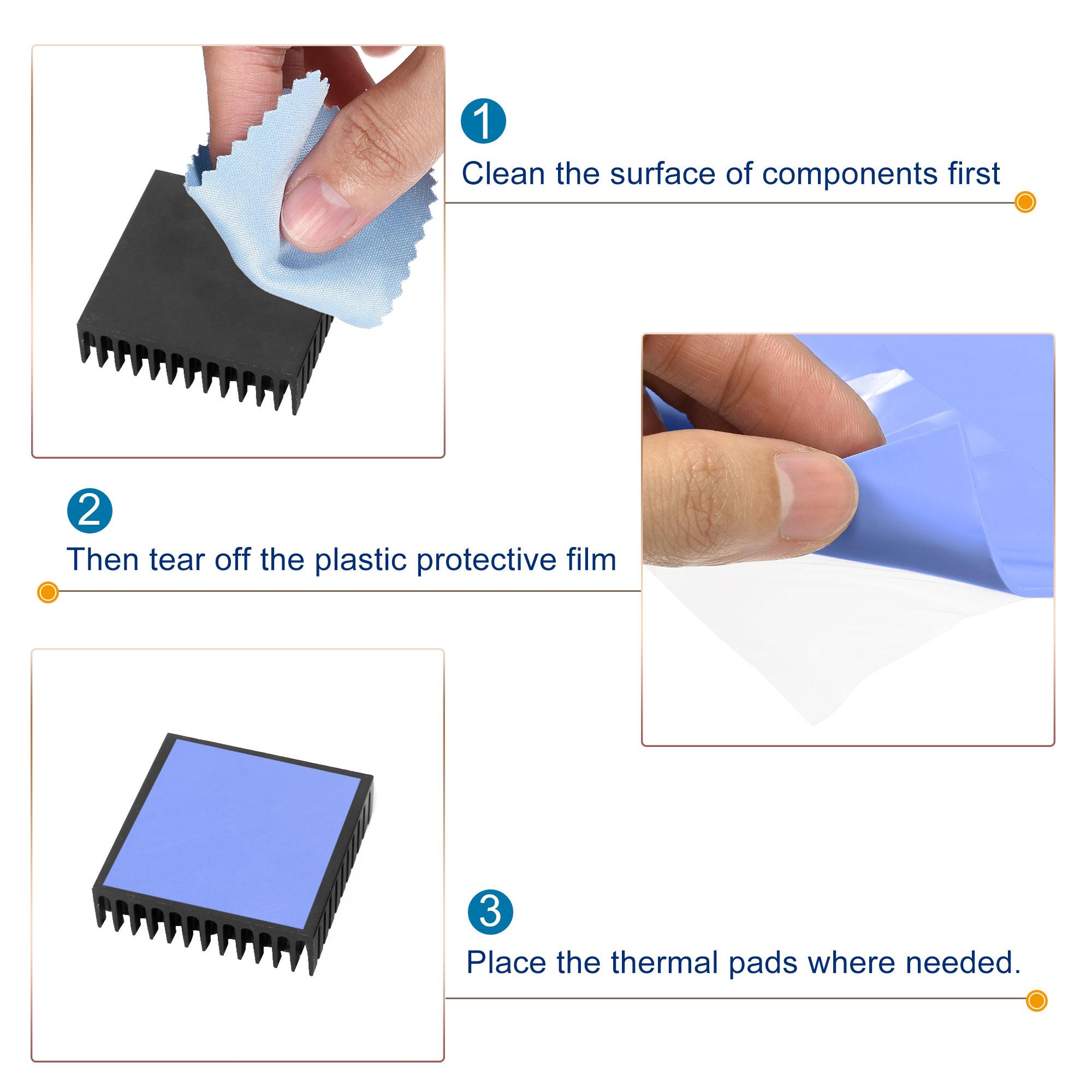 1
Clean the surface of components first

2
Then tear off the plastic protective film

3
Place the thermal pads where needed.