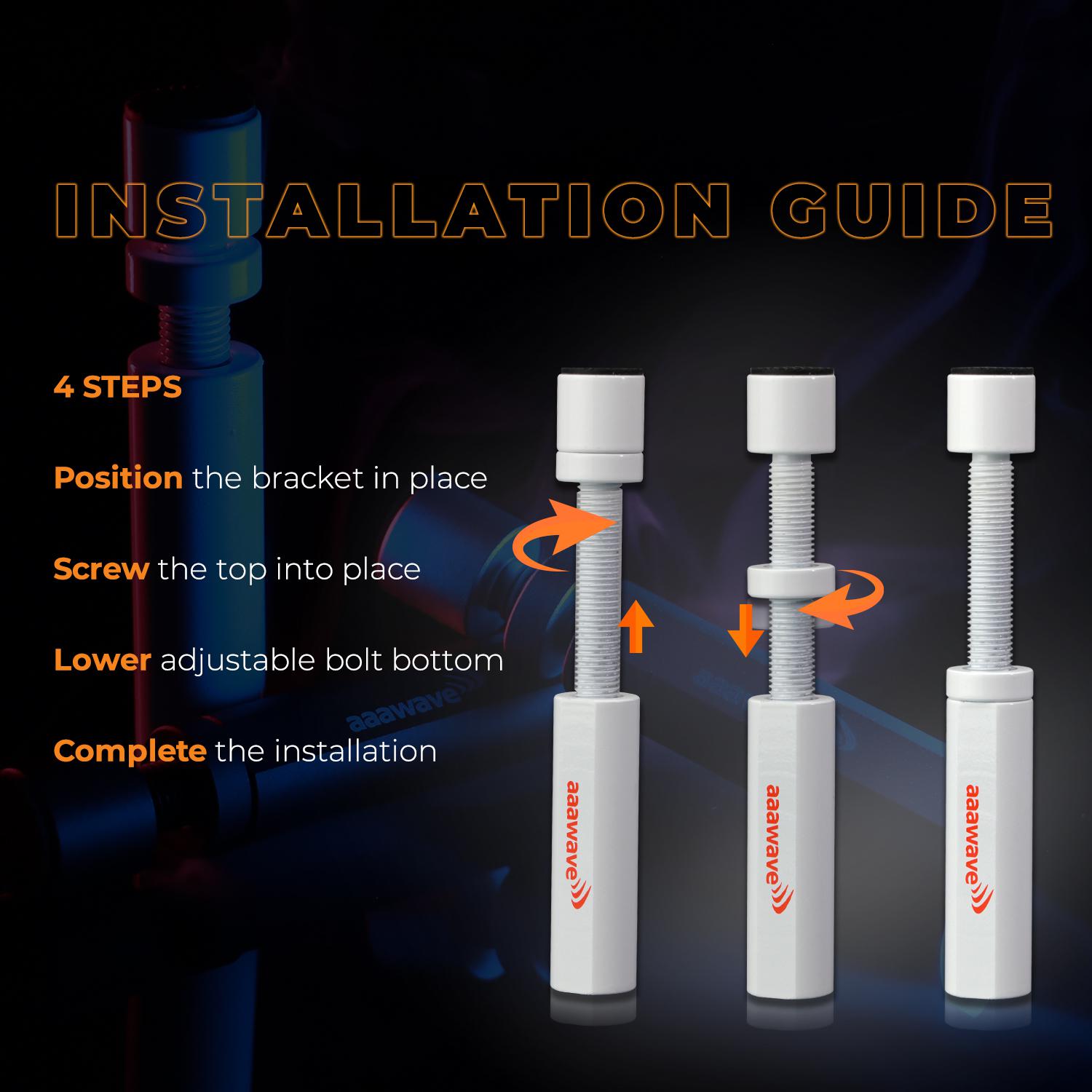 INSTALLATION GUIDE

4 STEPS

Position the bracket in place

Screw the top into place

Lower adjustable bolt bottom

Complete the installation

aaawave

aaawave

aaawave

aaawave