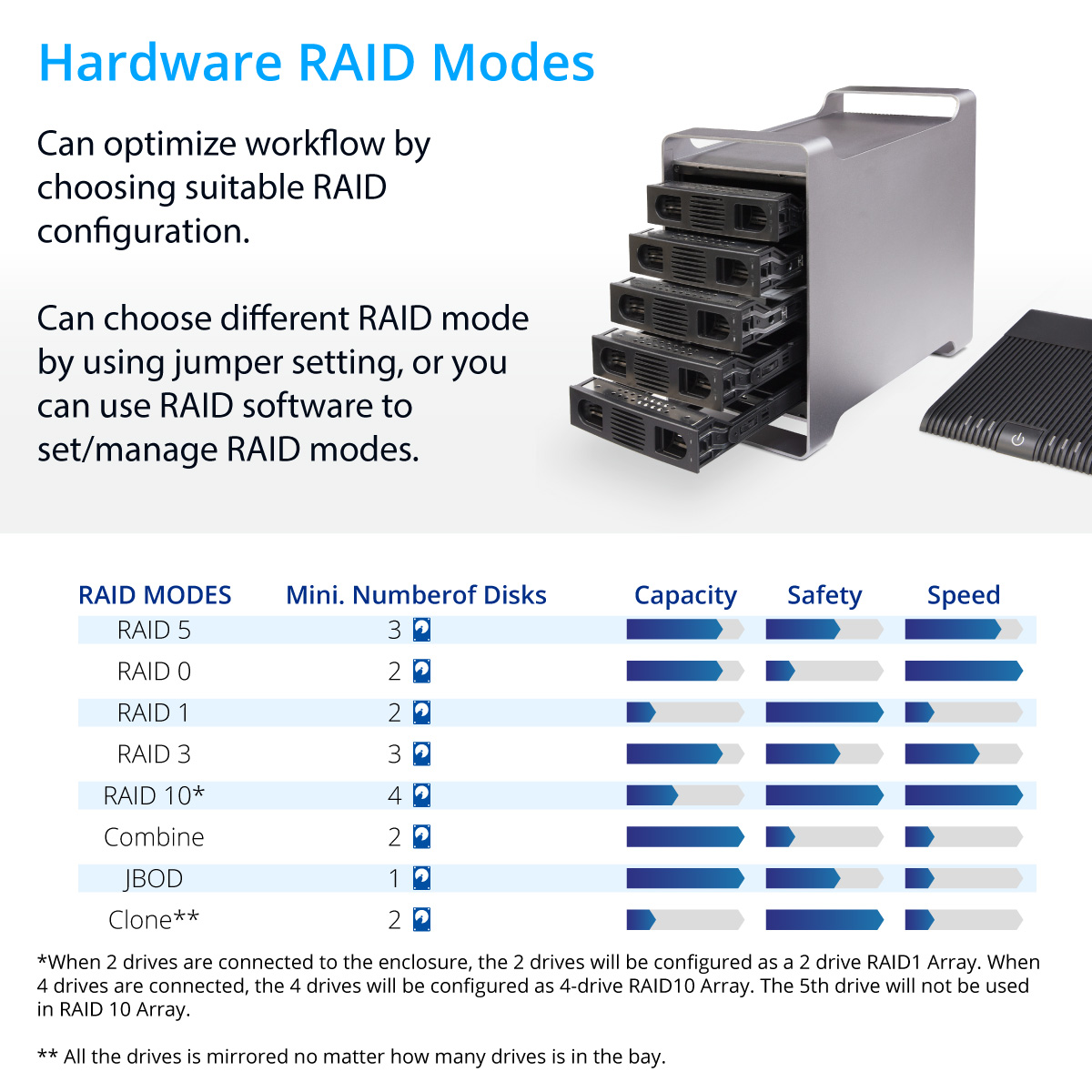 Hardware RAID Modes

Can optimize workflow by choosing suitable RAID configuration.

Can choose different RAID mode by using jumper setting, or you can use RAID software to set/manage RAID modes.

| RAID MODES | Mini. Numberof Disks | Capacity | Safety | Speed |
|---|---|---|---|---|
| RAID 5 | 3 | | | |
| RAID 0 | 2 | | | |
| RAID 1 | 2 | | | |
| RAID 3 | 3 | | | |
| RAID 10* | 4 | | | |
| Combine | 2 | | | |
| JBOD | 1 | | | |
| Clone** | 2 | | | |

*When 2 drives are connected to the enclosure, the 2 drives will be configured as a 2 drive RAID1 Array. When 4 drives are connected, the 4 drives will be configured as 4-drive RAID10 Array. The 5th drive will not be used in RAID 10 Array.

** All the drives is mirrored no matter how many drives is in the bay.