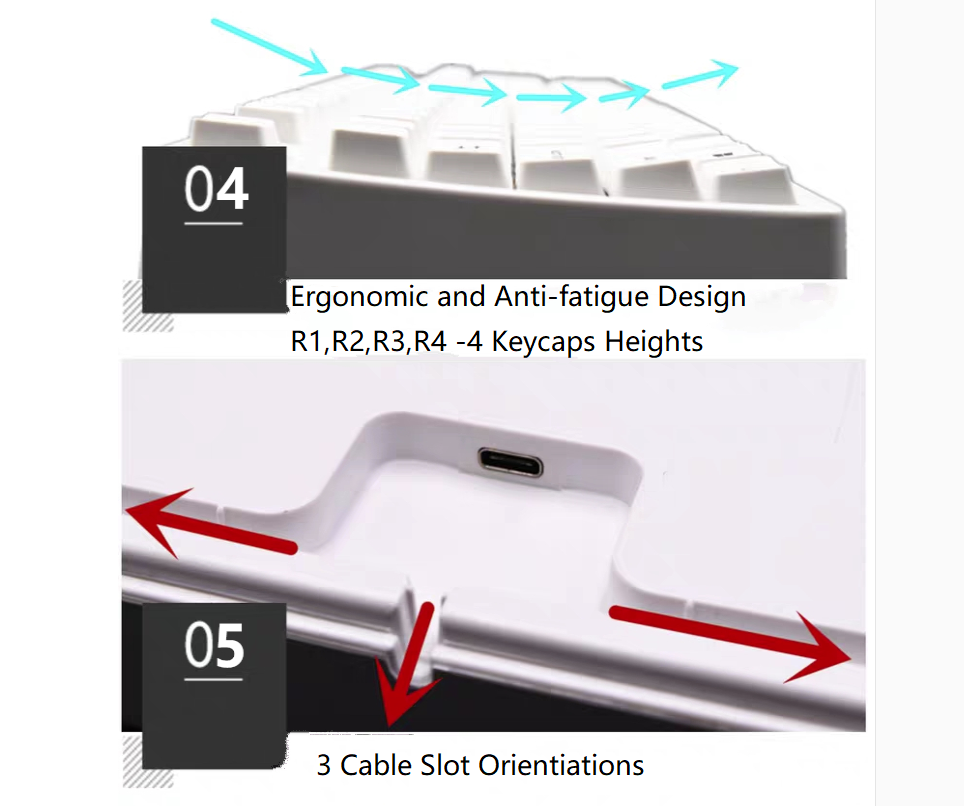 04

Ergonomic and Anti-fatigue Design
R1,R2,R3,R4 -4 Keycaps Heights

05

3 Cable Slot Orientiations