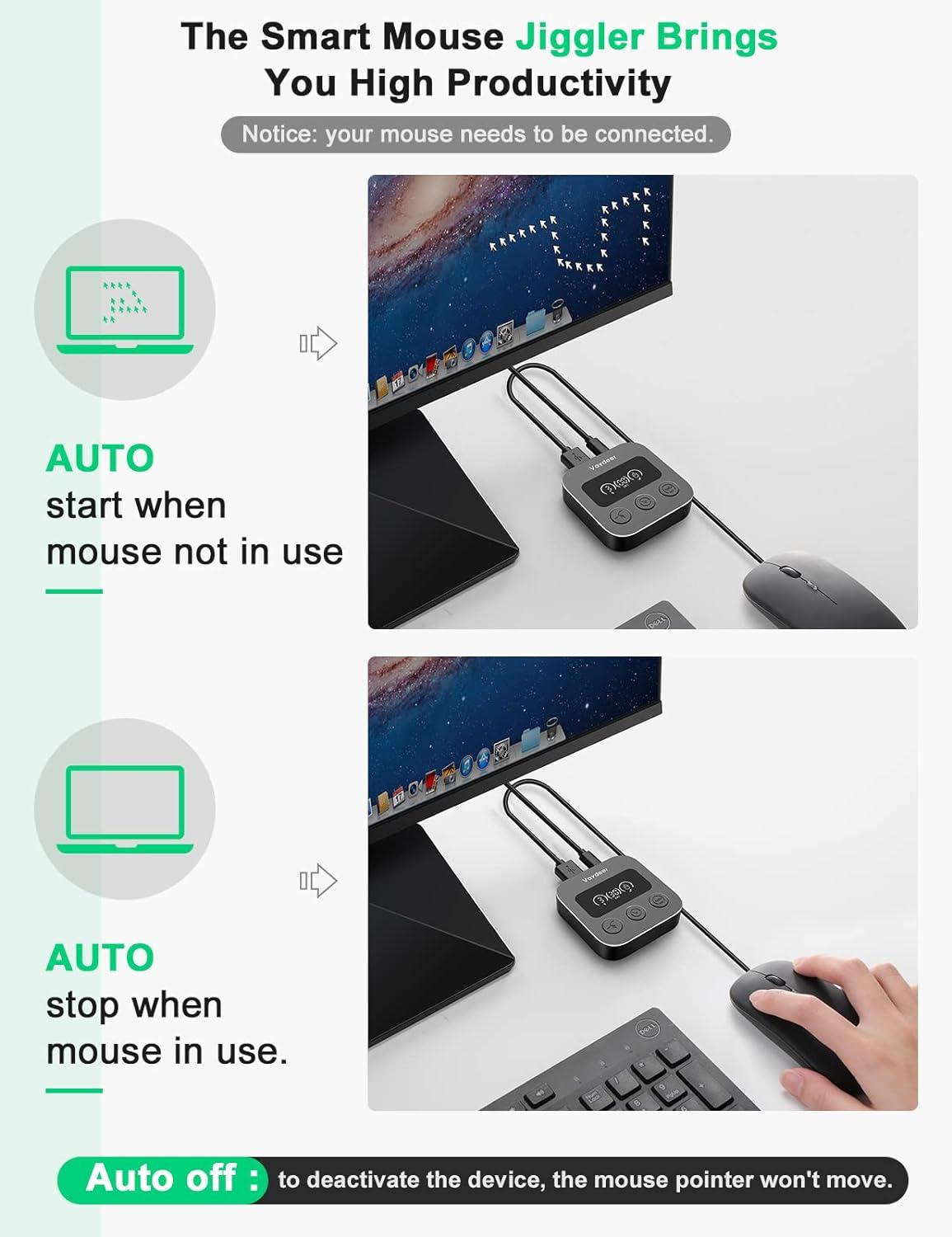 The Smart Mouse Jiggler Brings You High Productivity

Notice: your mouse needs to be connected.

AUTO
start when mouse not in use

Vaydeer

AUTO
stop when mouse in use.

Vaydeer

Auto off : to deactivate the device, the mouse pointer won't move.