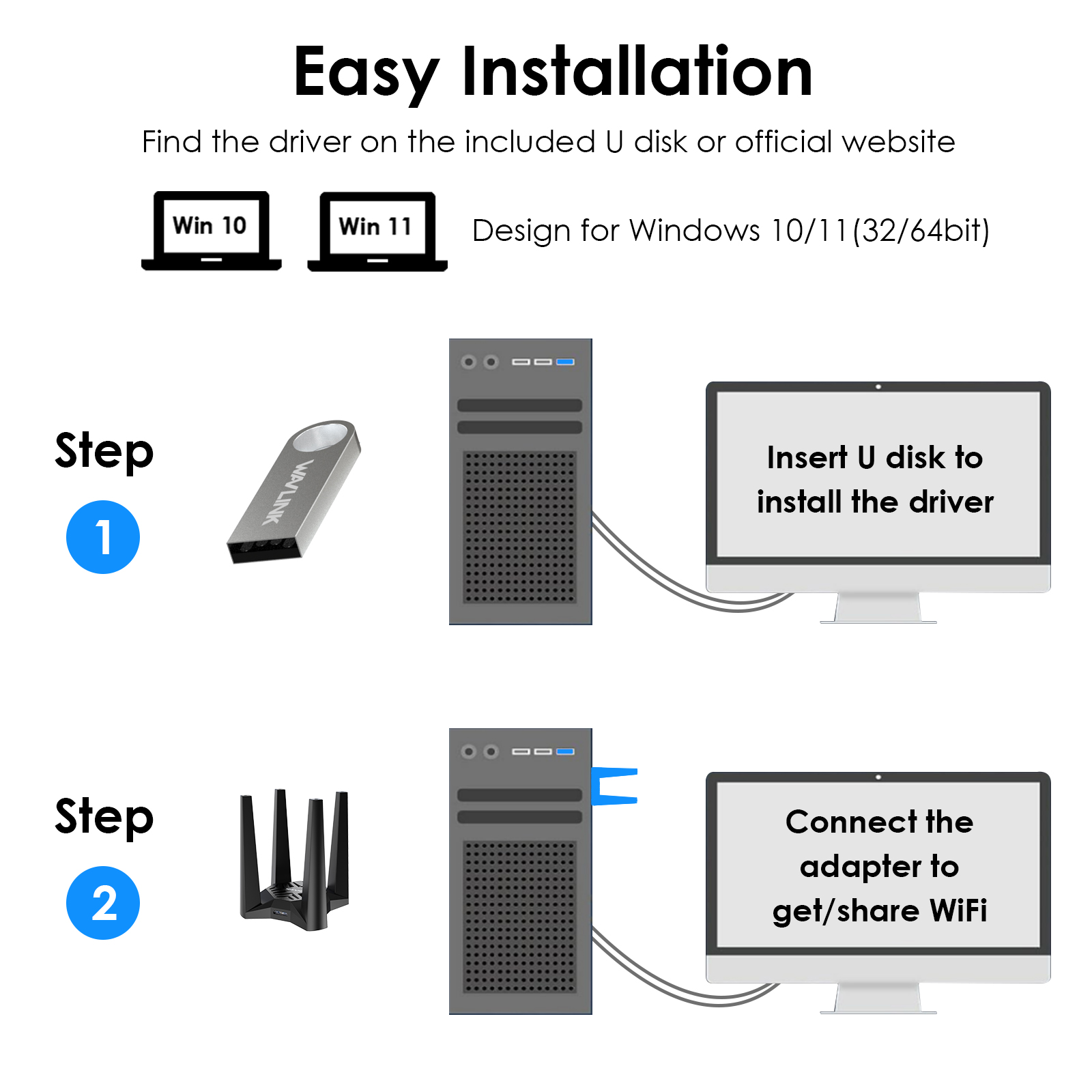 Easy Installation

Find the driver on the included U disk or official website

Win 10

Win 11

Design for Windows 10/11(32/64bit)

Step

1

WAVLINK

Insert U disk to install the driver

Step

2

Connect the adapter to get/share WiFi