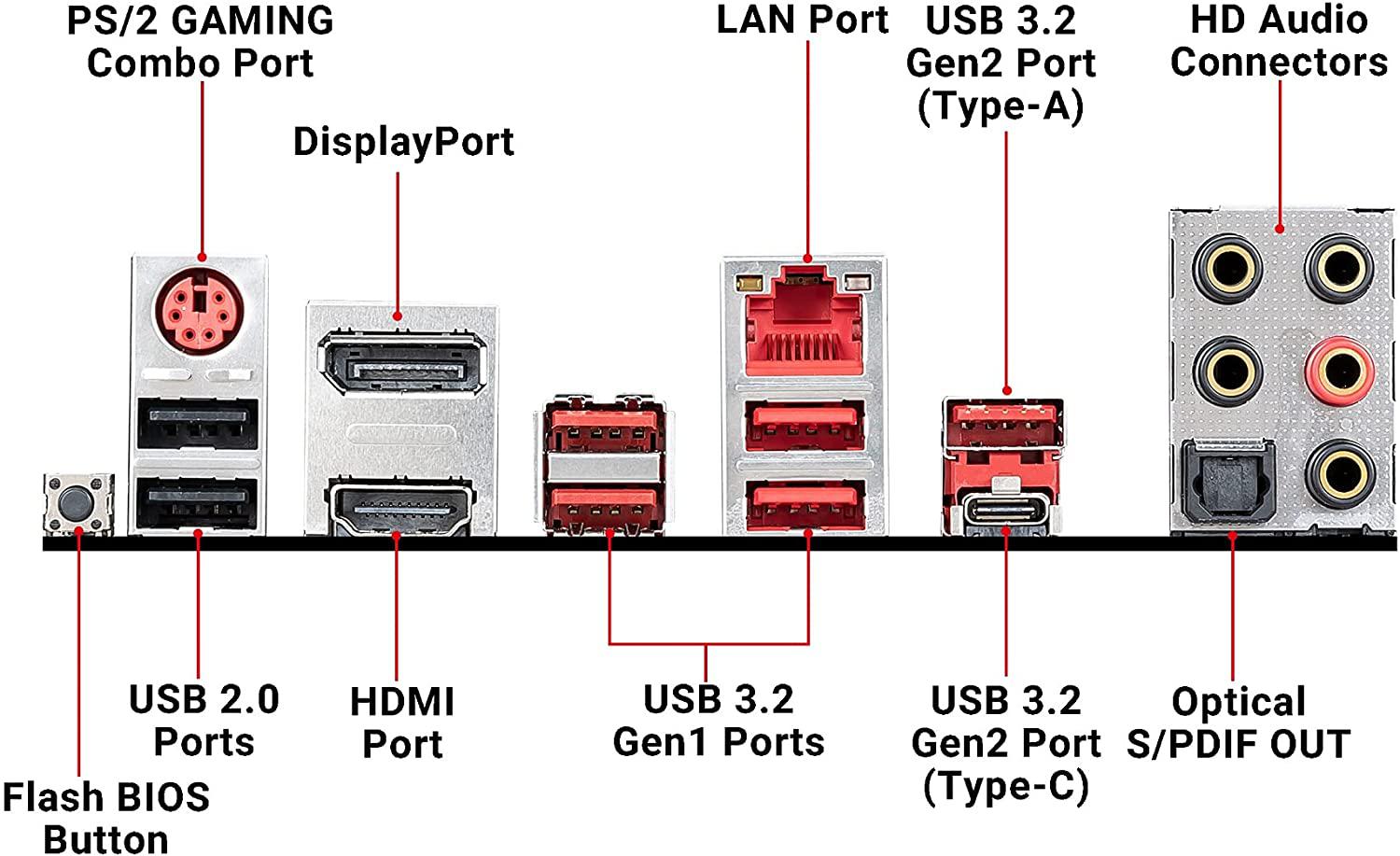 PS/2 GAMING Combo Port

DisplayPort

LAN Port

USB 3.2 Gen2 Port (Type-A)

HD Audio Connectors

USB 2.0 Ports

HDMI Port

USB 3.2 Gen1 Ports

USB 3.2 Gen2 Port (Type-C)

Optical S/PDIF OUT

Flash BIOS Button