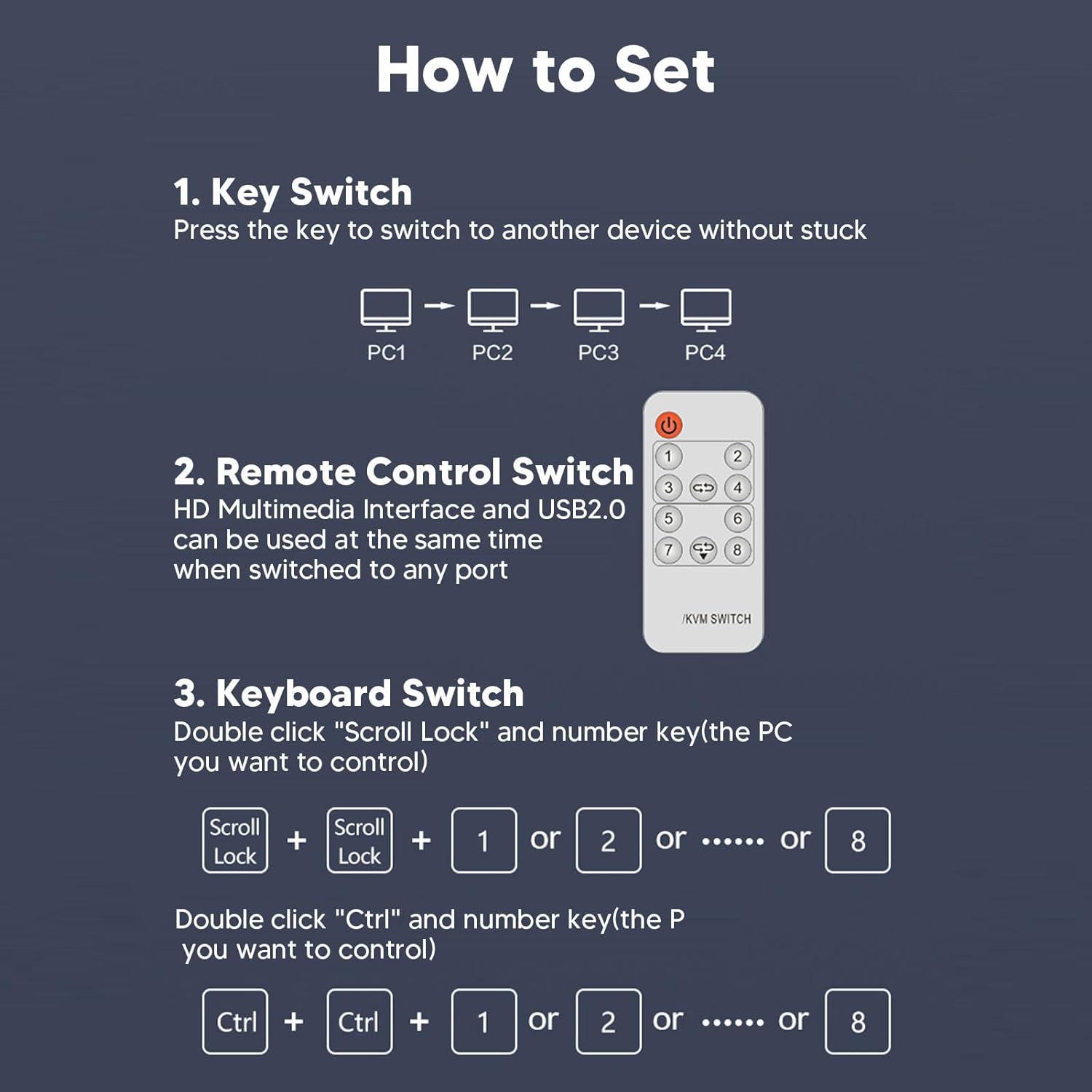 How to Set

1. Key Switch
Press the key to switch to another device without stuck

PC1 PC2 PC3 PC4

2. Remote Control Switch
HD Multimedia Interface and USB2.0 can be used at the same time when switched to any port

1 2 3 4 5 6 7 8
/KVM SWITCH

3. Keyboard Switch
Double click "Scroll Lock" and number key(the PC you want to control)

Scroll Lock + Scroll Lock + 1 or 2 or ······ or 8

Double click "Ctrl" and number key(the P you want to control)

Ctrl + Ctrl + 1 or 2 or ······ or 8