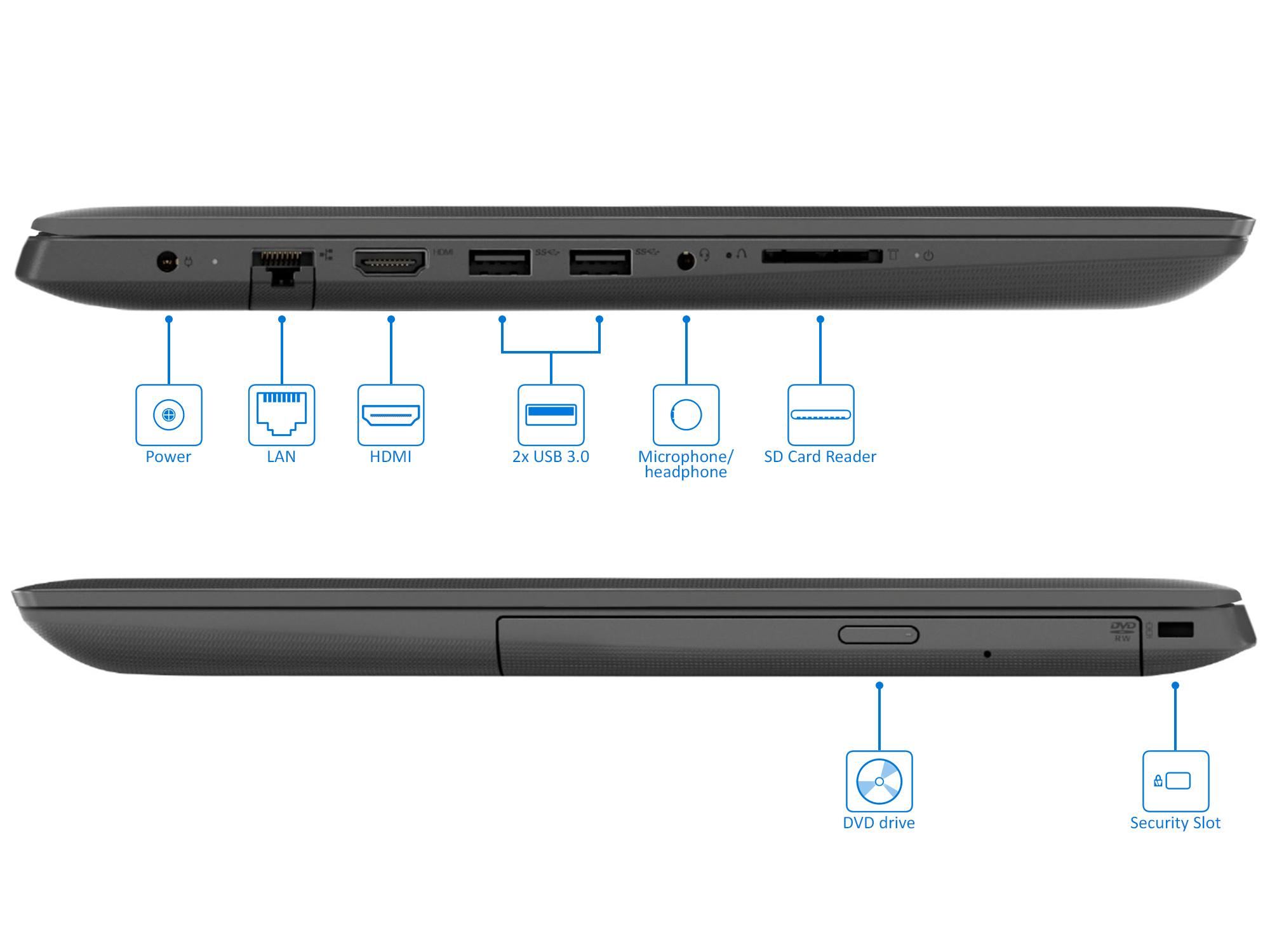 HDMI SS SS

Power LAN HDMI 2x USB 3.0 Microphone/ headphone SD Card Reader

DVD RW

DVD drive Security Slot