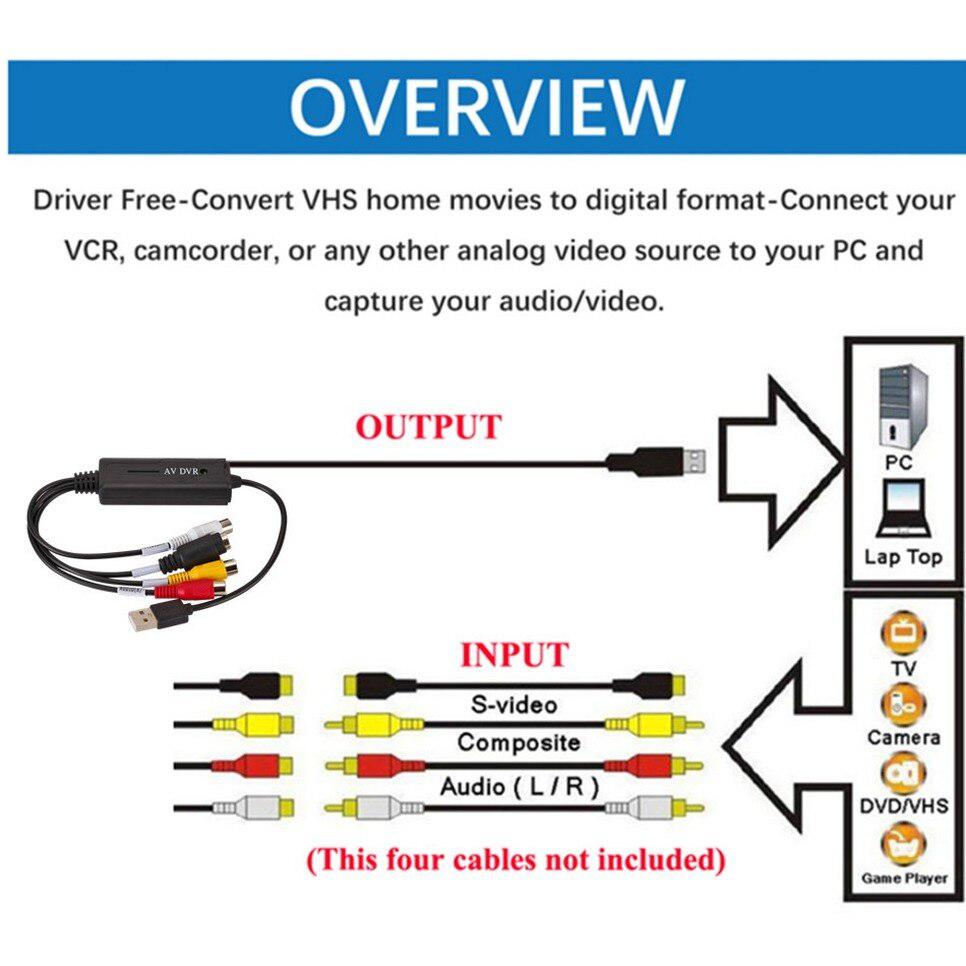 OVERVIEW

Driver Free-Convert VHS home movies to digital format-Connect your VCR, camcorder, or any other analog video source to your PC and capture your audio/video.

OUTPUT

AV DVR

PC

Lap Top

INPUT

S-video

Composite

Audio ( L / R )

(This four cables not included)

TV

Camera

DVD/VHS

Game Player