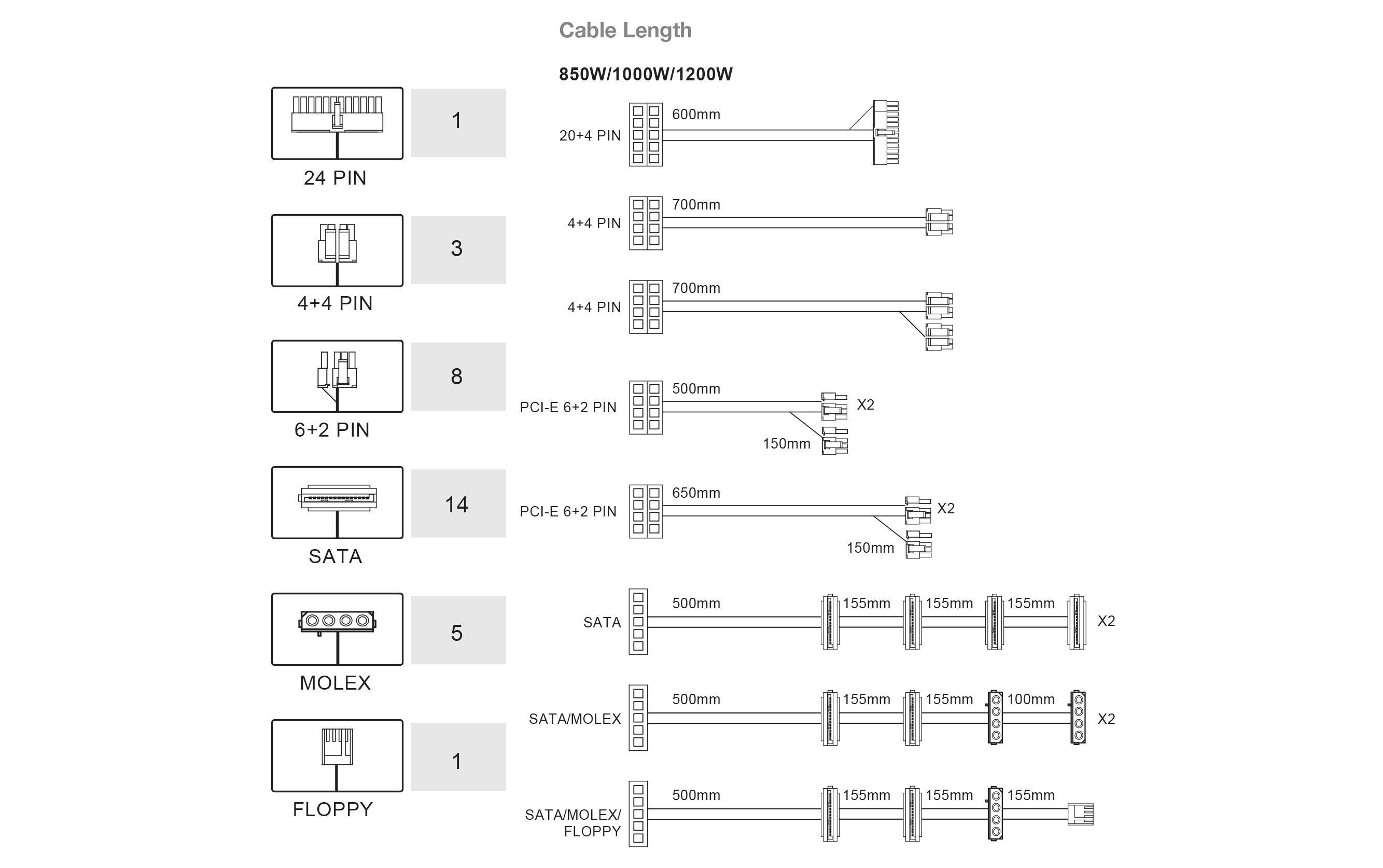 Cable Length

850W/1000W/1200W

24 PIN
1

4+4 PIN
3

6+2 PIN
8

SATA
14

MOLEX
5

FLOPPY
1

20+4 PIN 600mm

4+4 PIN 700mm

4+4 PIN 700mm

PCI-E 6+2 PIN 500mm X2 150mm

PCI-E 6+2 PIN 650mm X2 150mm

SATA 500mm 155mm 155mm 155mm X2

SATA/MOLEX 500mm 155mm 155mm 100mm X2

SATA/MOLEX/ FLOPPY 500mm 155mm 155mm 155mm