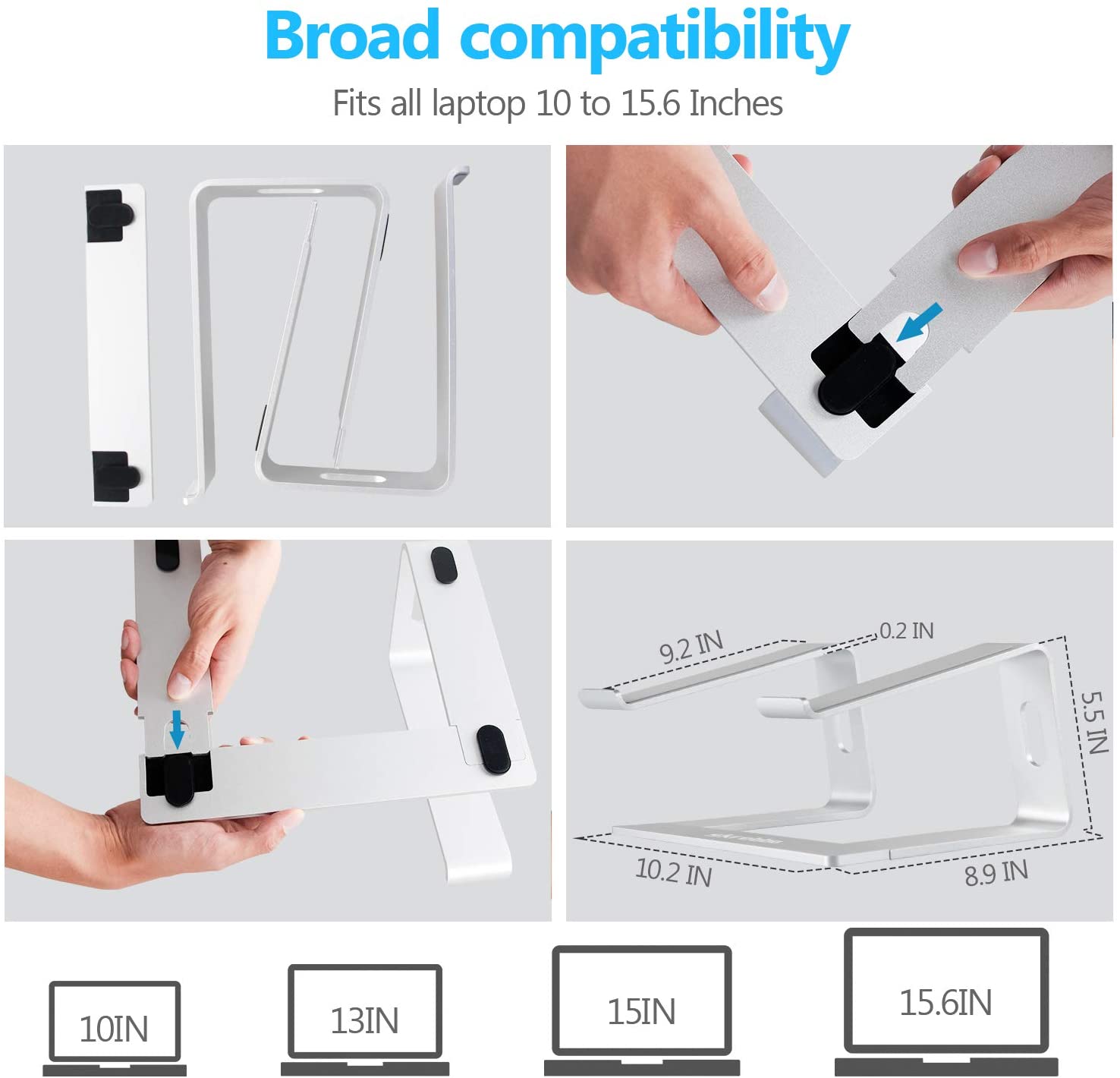 Broad compatibility

Fits all laptop 10 to 15.6 Inches

9.2 IN

0.2 IN

5.5 IN

10.2 IN

8.9 IN

10IN

13IN

15IN

15.6IN