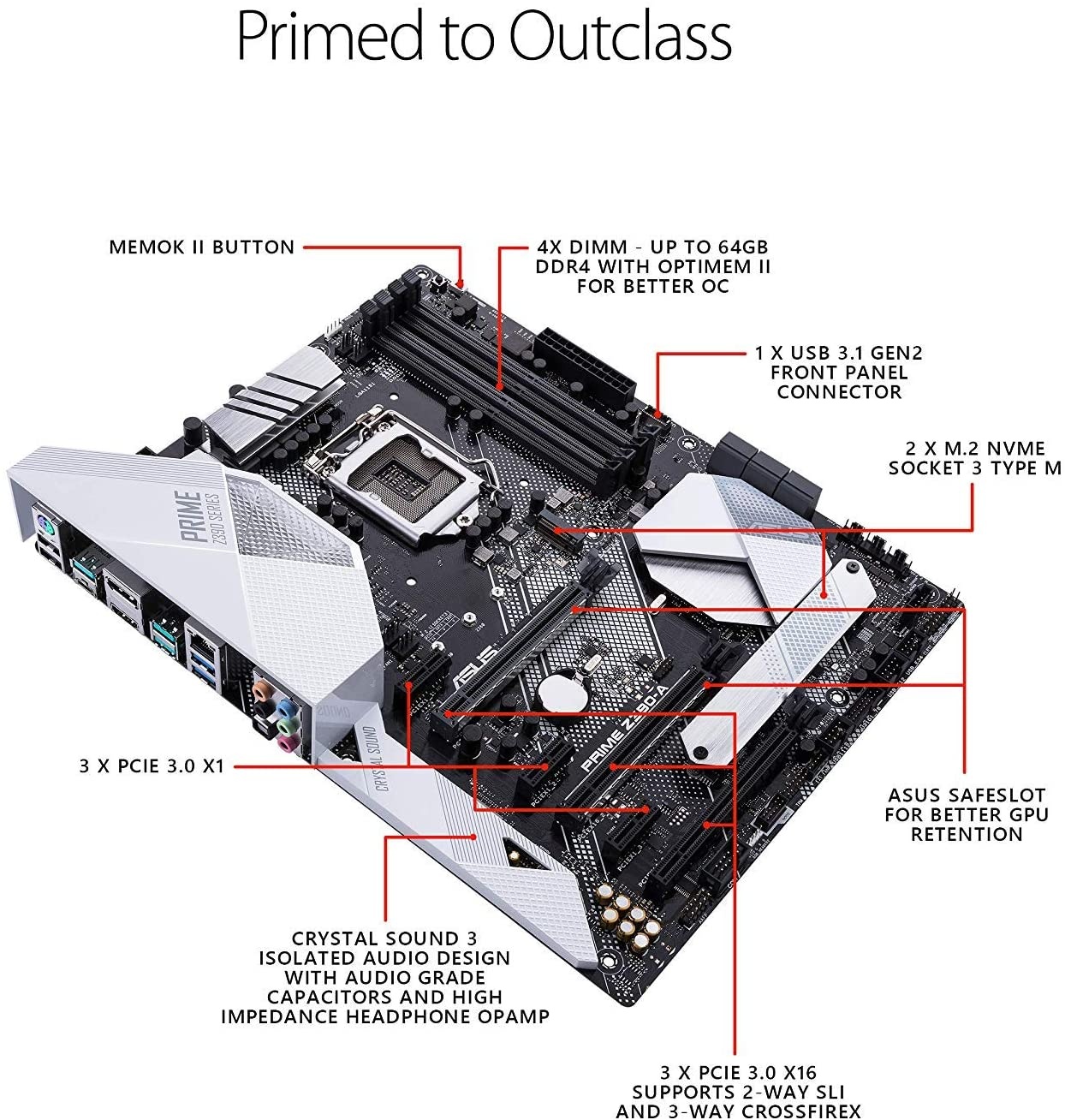 Primed to Outclass

MEMOK II BUTTON

4X DIMM - UP TO 64GB DDR4 WITH OPTIMEM II FOR BETTER OC

1 X USB 3.1 GEN2 FRONT PANEL CONNECTOR

2 X M.2 NVME SOCKET 3 TYPE M

PRIME
Z390 SERIES

ASUS

PRIME Z390-A

CRYSTAL SOUND

3 X PCIE 3.0 X1

ASUS SAFESLOT FOR BETTER GPU RETENTION

CRYSTAL SOUND 3 ISOLATED AUDIO DESIGN WITH AUDIO GRADE CAPACITORS AND HIGH IMPEDANCE HEADPHONE OPAMP

3 X PCIE 3.0 X16 SUPPORTS 2-WAY SLI AND 3-WAY CROSSFIREX