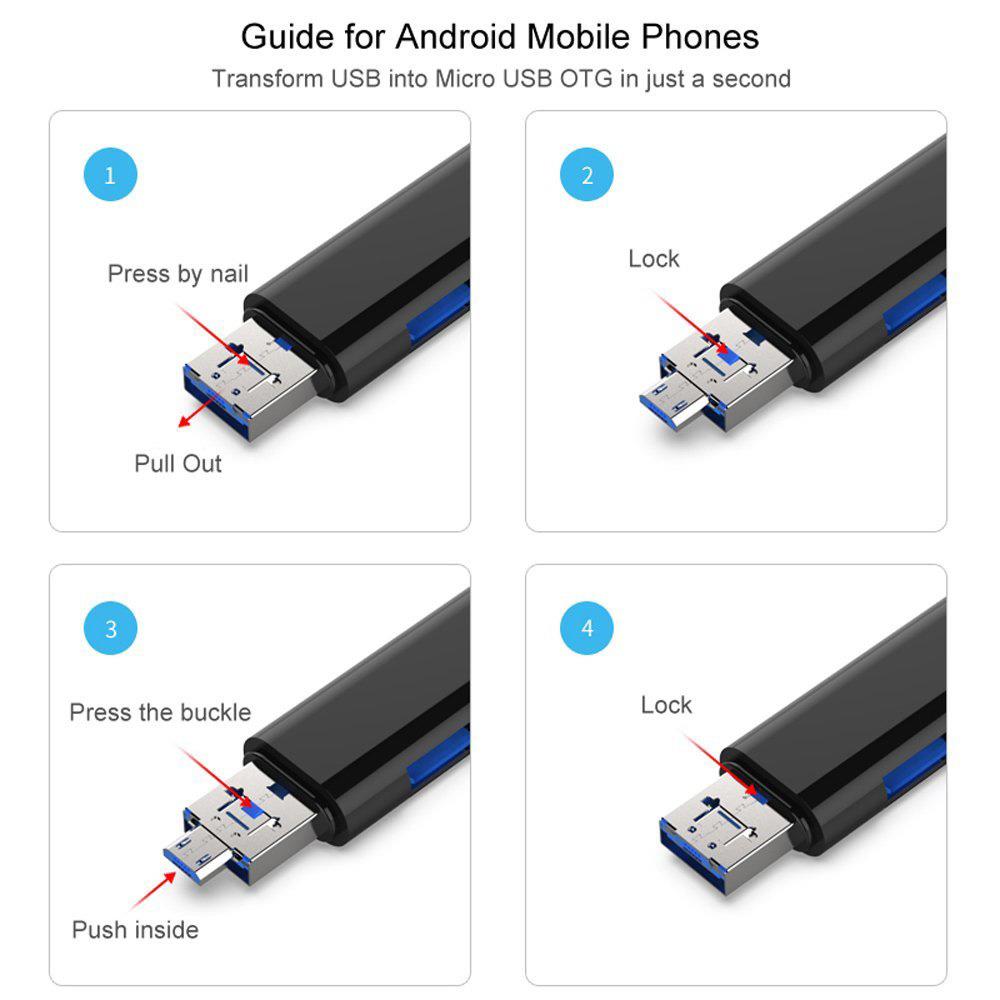 Guide for Android Mobile Phones

Transform USB into Micro USB OTG in just a second

1

Press by nail

Pull Out

2

Lock

3

Press the buckle

Push inside

4

Lock