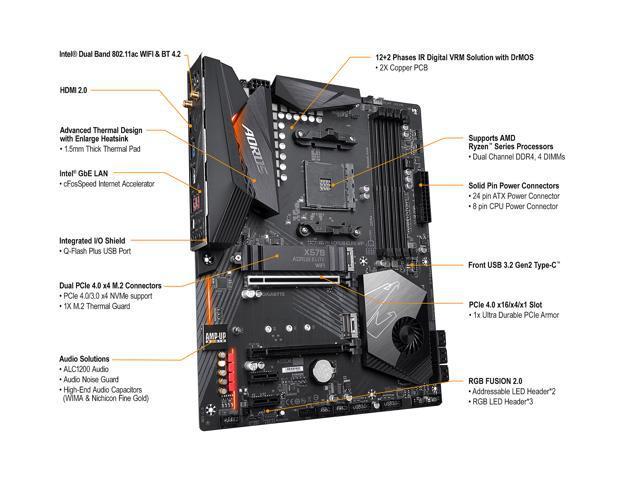 Intel® Dual Band 802.11ac WIFI & BT 4.2

HDMI 2.0

Advanced Thermal Design with Enlarge Heatsink
• 1.5mm Thick Thermal Pad

Intel® GbE LAN
• cFosSpeed Internet Accelerator

Integrated I/O Shield
• Q-Flash Plus USB Port

Dual PCIe 4.0 x4 M.2 Connectors
• PCIe 4.0/3.0 x4 NVMe support
• 1X M.2 Thermal Guard

Audio Solutions
• ALC1200 Audio
• Audio Noise Guard
• High-End Audio Capacitors (WIMA & Nichicon Fine Gold)

12+2 Phases IR Digital VRM Solution with DrMOS
• 2X Copper PCB

Supports AMD Ryzen™ Series Processors
• Dual Channel DDR4, 4 DIMMs

Solid Pin Power Connectors
• 24 pin ATX Power Connector
• 8 pin CPU Power Connector

Front USB 3.2 Gen2 Type-C™

PCIe 4.0 x16/x4/x1 Slot
• 1x Ultra Durable PCIe Armor

RGB FUSION 2.0
• Addressable LED Header*2
• RGB LED Header*3

AORUS

X570
AORUS ELITE
WIFI

GIGABYTE

AMP-UP