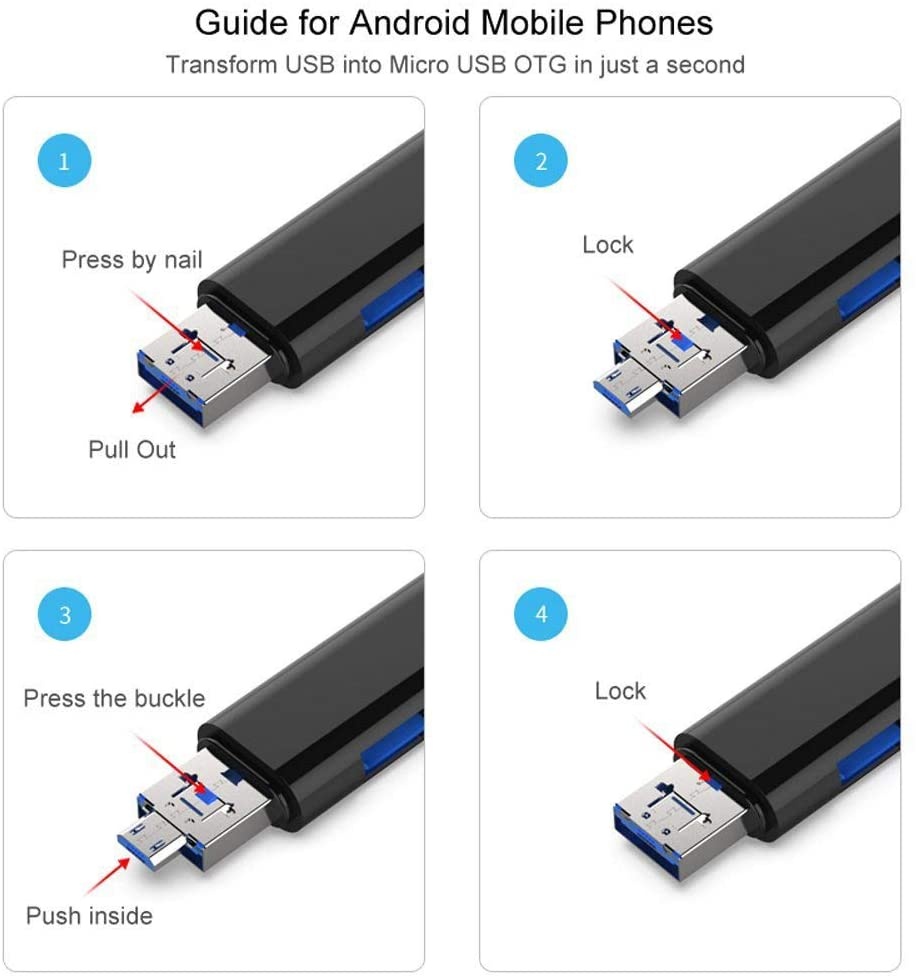 Guide for Android Mobile Phones
Transform USB into Micro USB OTG in just a second

1
Press by nail
Pull Out

2
Lock

3
Press the buckle
Push inside

4
Lock