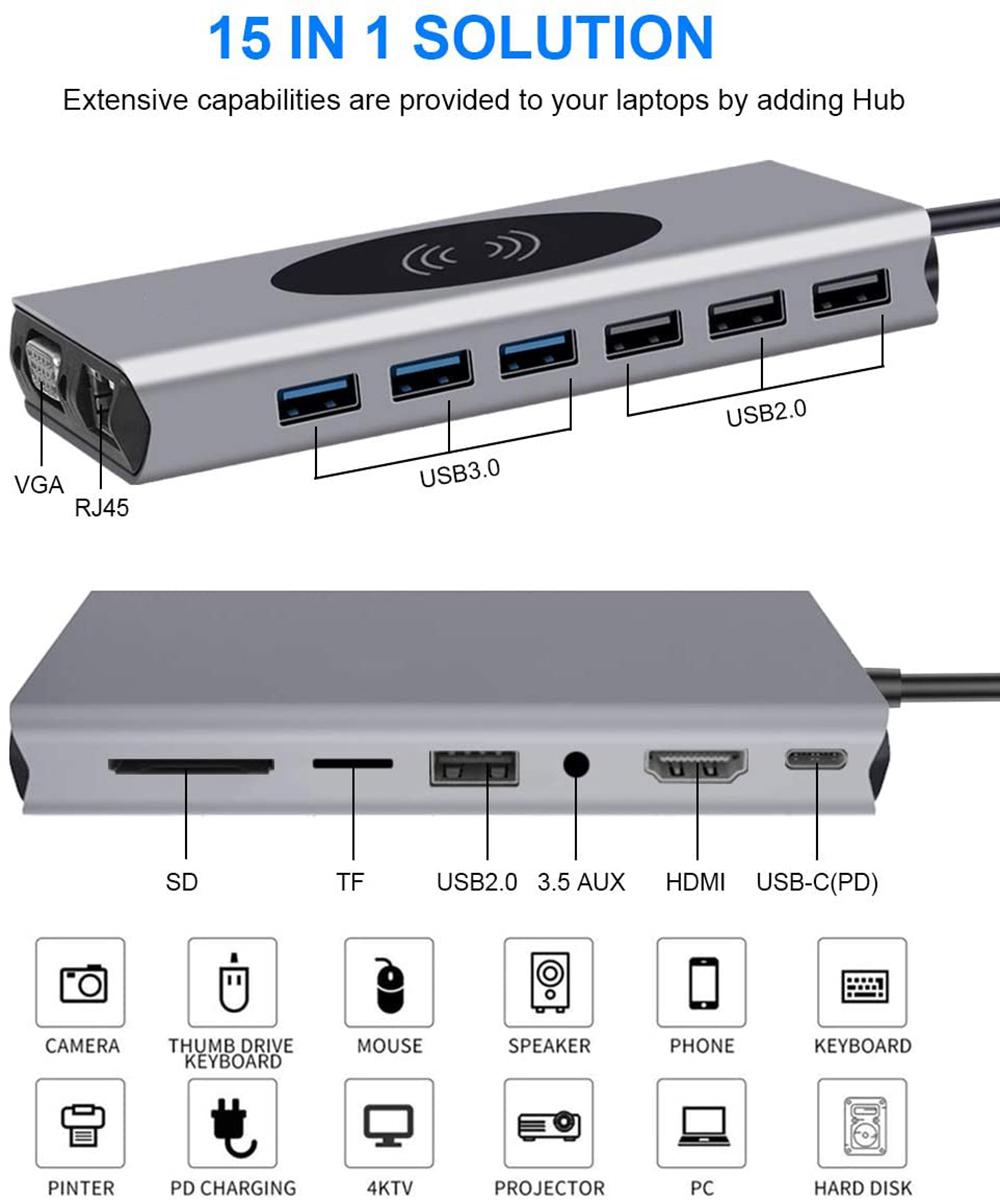 15 IN 1 SOLUTION

Extensive capabilities are provided to your laptops by adding Hub

VGA
RJ45
USB3.0
USB2.0

SD
TF
USB2.0
3.5 AUX
HDMI
USB-C(PD)

CAMERA
THUMB DRIVE KEYBOARD
MOUSE
SPEAKER
PHONE
KEYBOARD

PINTER
PD CHARGING
4KTV
PROJECTOR
PC
HARD DISK