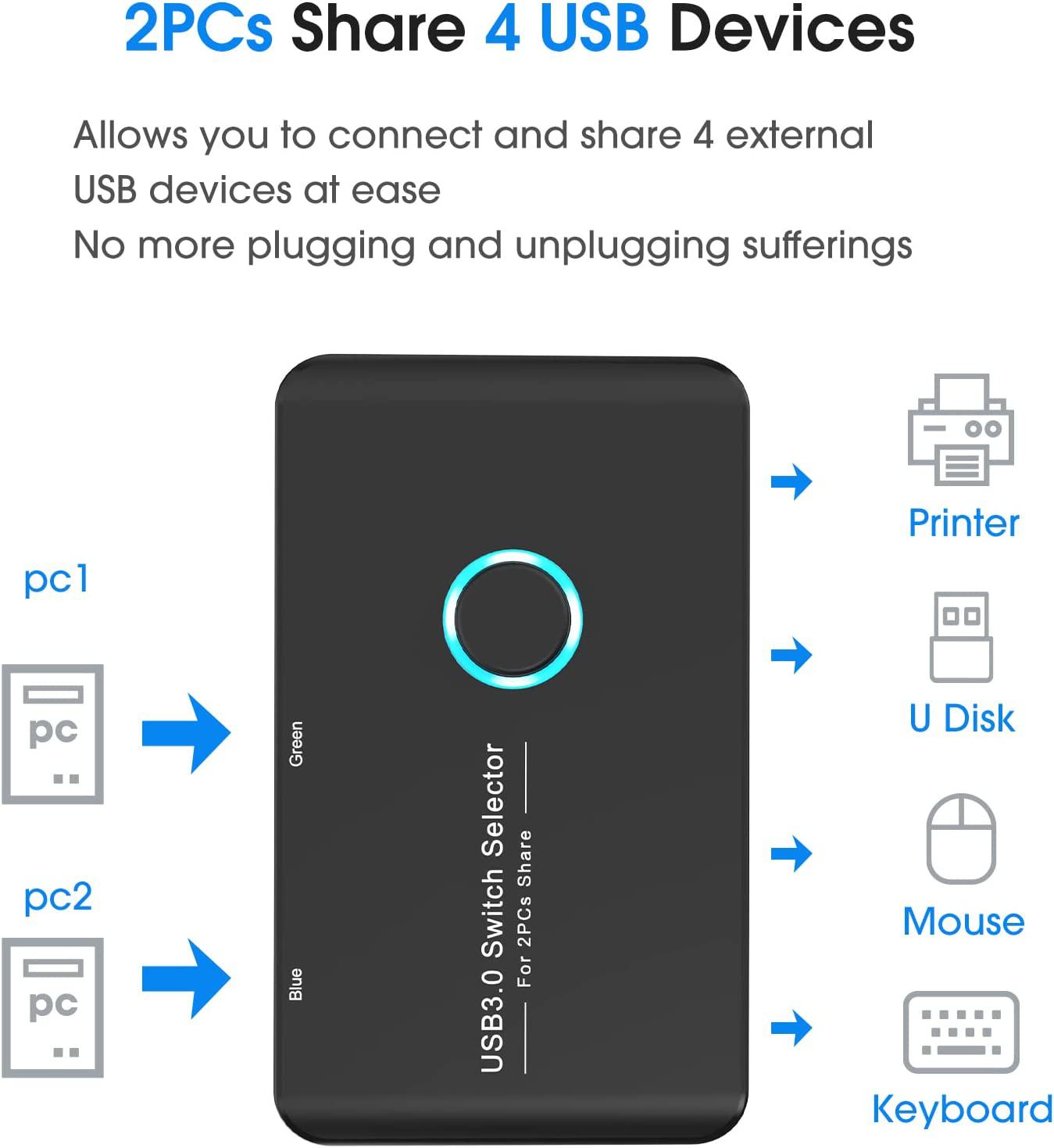 2PCs Share 4 USB Devices

Allows you to connect and share 4 external USB devices at ease
No more plugging and unplugging sufferings

pc1

pc

pc2

pc

Green

Blue

USB3.0 Switch Selector
For 2PCs Share

Printer

U Disk

Mouse

Keyboard